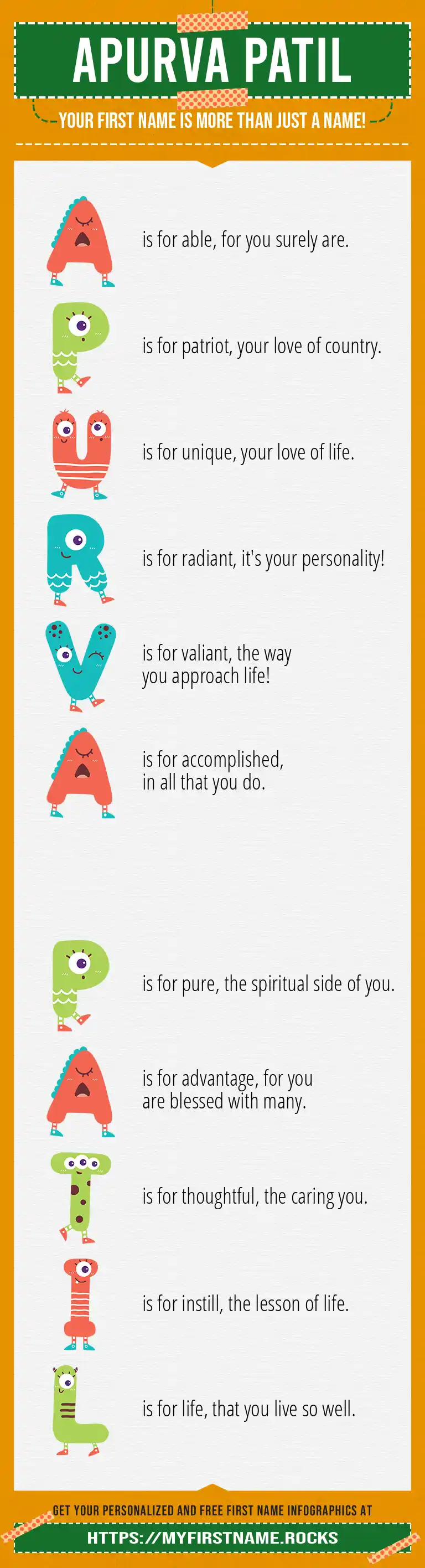 APURVA PATIL

YOUR FIRST NAME IS MORE THAN JUST A NAME!

A is for able, for you surely are.

P is for patriot, your love of country.

U is for unique, your love of life.

R is for radiant, it's your personality!

V is for valiant, the way you approach life!

A is for accomplished, in all that you do.

P is for pure, the spiritual side of you.

A is for advantage, for you are blessed with many.

T is for thoughtful, the caring you.

I is for instill, the lesson of life.

L is for life, that you live so well.

GET YOUR PERSONALIZED AND FREE FIRST NAME INFOGRAPHICS AT

HTTPS://MYFIRSTNAME.ROCKS