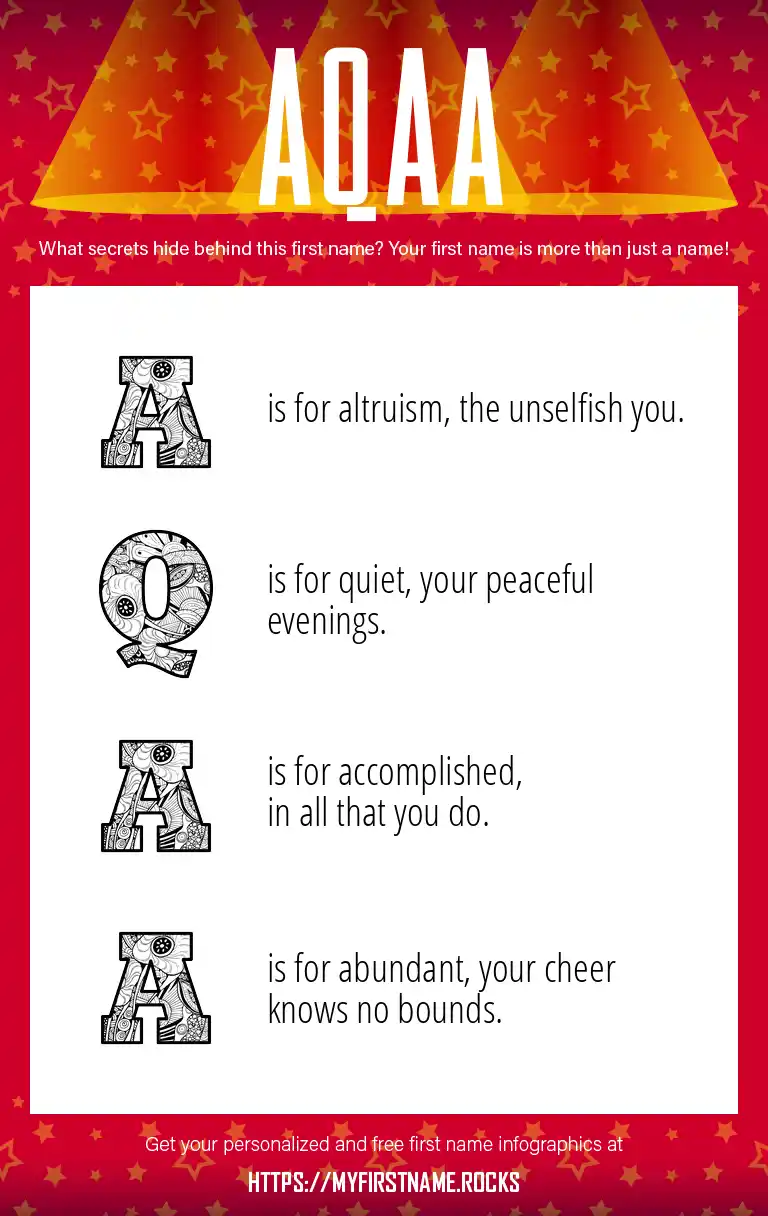 AQAA

What secrets hide behind this first name? Your first name is more than just a name!

A is for altruism, the unselfish you.

Q is for quiet, your peaceful evenings.

A is for accomplished, in all that you do.

A is for abundant, your cheer knows no bounds.

Get your personalized and free first name infographics at

HTTPS://MYFIRSTNAME.ROCKS