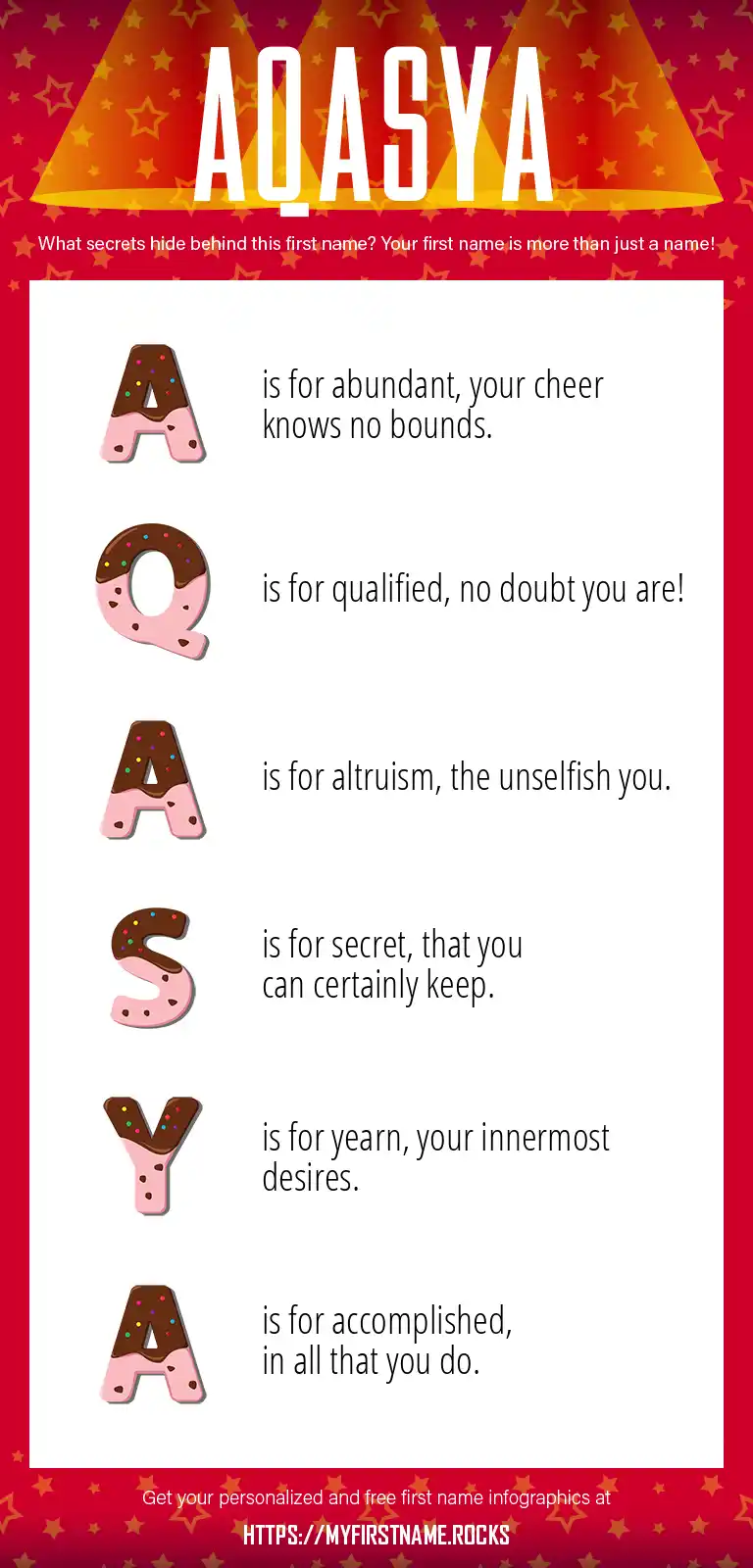 AQASYA

What secrets hide behind this first name? Your first name is more than just a name!

A is for abundant, your cheer knows no bounds.

Q is for qualified, no doubt you are!

A is for altruism, the unselfish you.

S is for secret, that you can certainly keep.

Y is for yearn, your innermost desires.

A is for accomplished, in all that you do.

Get your personalized and free first name infographics at

HTTPS://MYFIRSTNAME.ROCKS