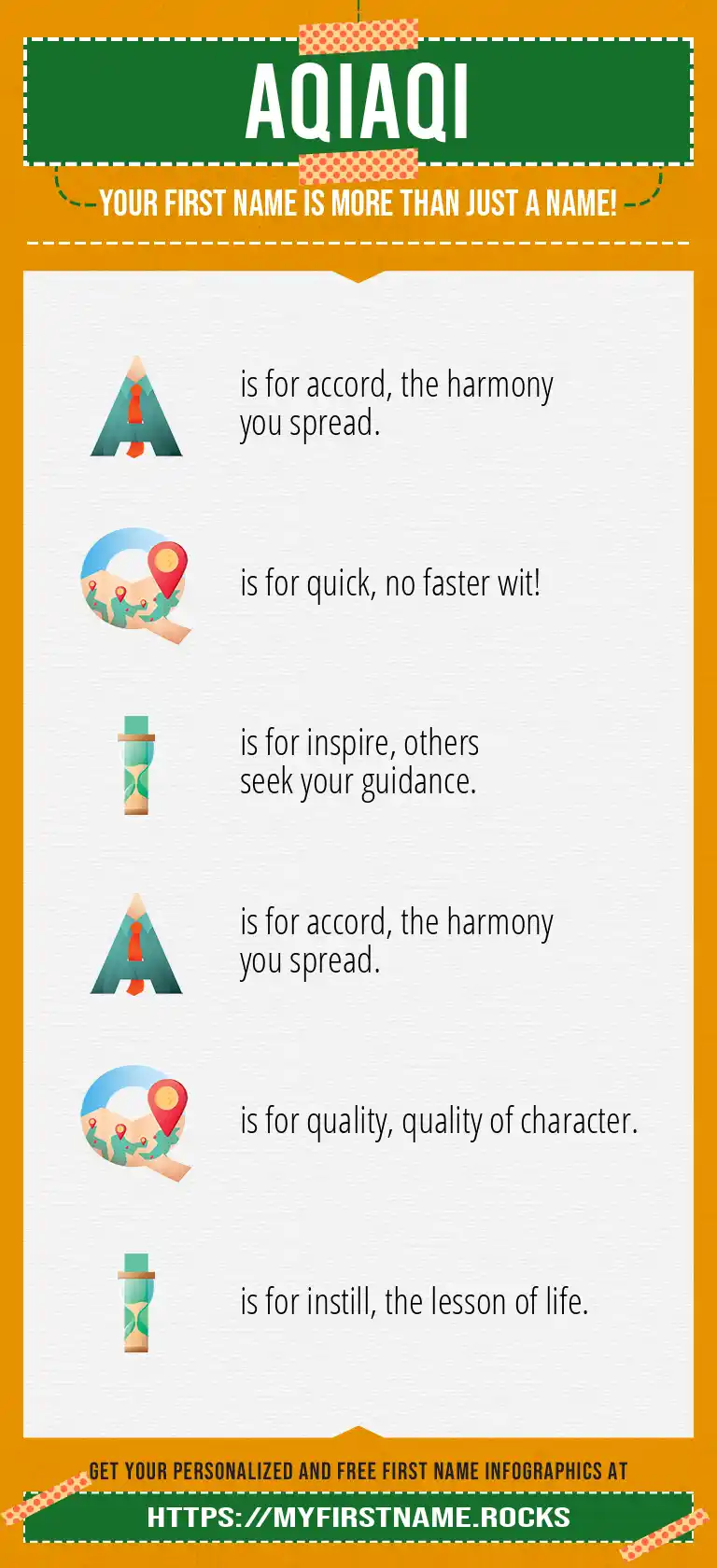 AQIAQI

YOUR FIRST NAME IS MORE THAN JUST A NAME!

A is for accord, the harmony you spread.

Q is for quick, no faster wit!

I is for inspire, others seek your guidance.

A is for accord, the harmony you spread.

Q is for quality, quality of character.

I is for instill, the lesson of life.

GET YOUR PERSONALIZED AND FREE FIRST NAME INFOGRAPHICS AT

HTTPS://MYFIRSTNAME.ROCKS