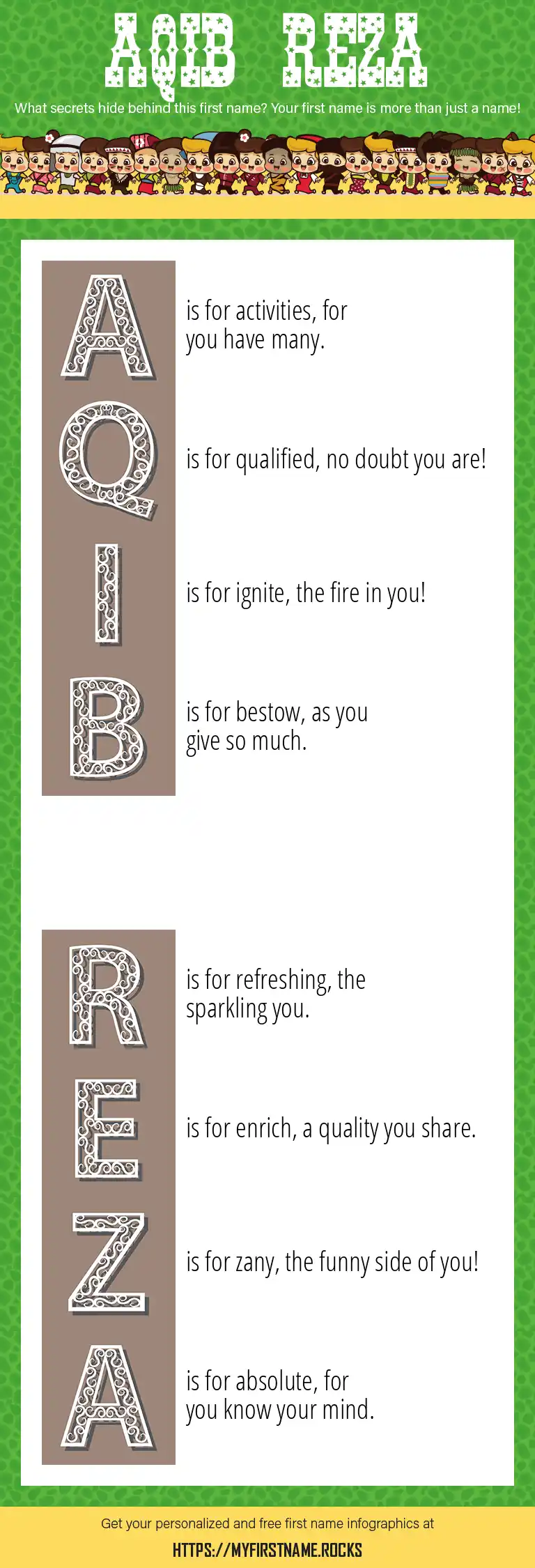 AQIB REZA

What secrets hide behind this first name? Your first name is more than just a name!

A is for activities, for you have many.

Q is for qualified, no doubt you are!

I is for ignite, the fire in you!

B is for bestow, as you give so much.

R is for refreshing, the sparkling you.

E is for enrich, a quality you share.

Z is for zany, the funny side of you!

A is for absolute, for you know your mind.

Get your personalized and free first name infographics at

HTTPS://MYFIRSTNAME.ROCKS