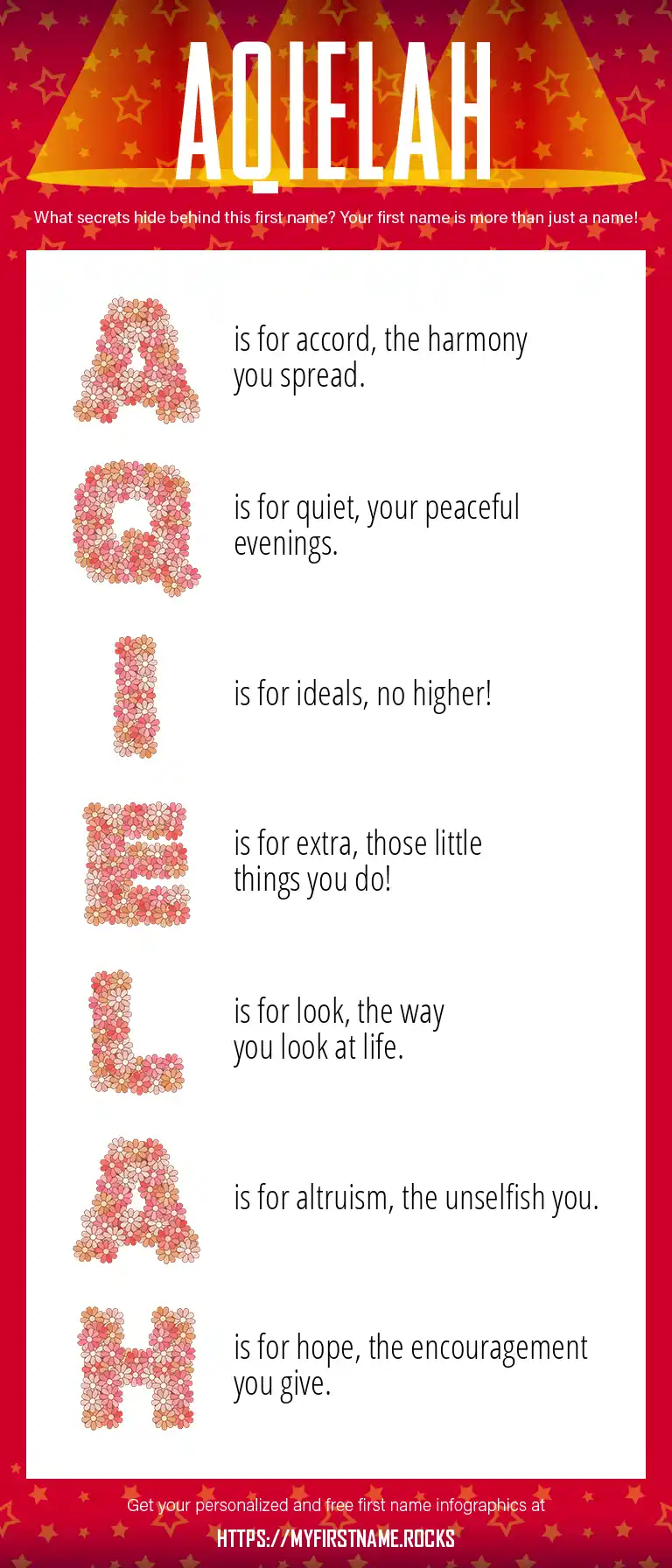 AQIELAH

What secrets hide behind this first name? Your first name is more than just a name!

A is for accord, the harmony you spread.

Q is for quiet, your peaceful evenings.

I is for ideals, no higher!

E is for extra, those little things you do!

L is for look, the way you look at life.

A is for altruism, the unselfish you.

H is for hope, the encouragement you give.

Get your personalized and free first name infographics at

HTTPS://MYFIRSTNAME.ROCKS