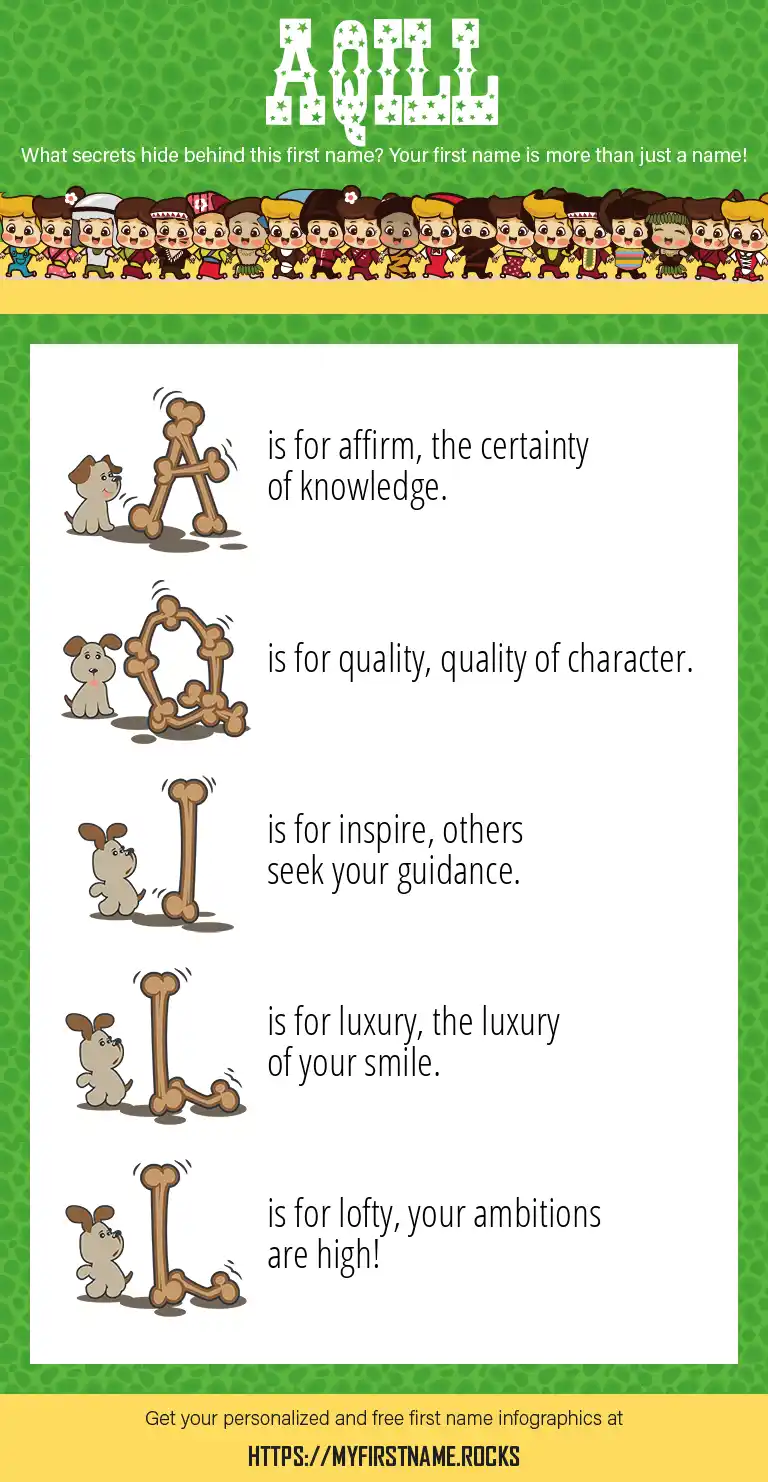 AQILL

What secrets hide behind this first name? Your first name is more than just a name!

A is for affirm, the certainty of knowledge.

Q is for quality, quality of character.

I is for inspire, others seek your guidance.

L is for luxury, the luxury of your smile.

L is for lofty, your ambitions are high!

Get your personalized and free first name infographics at

HTTPS://MYFIRSTNAME.ROCKS