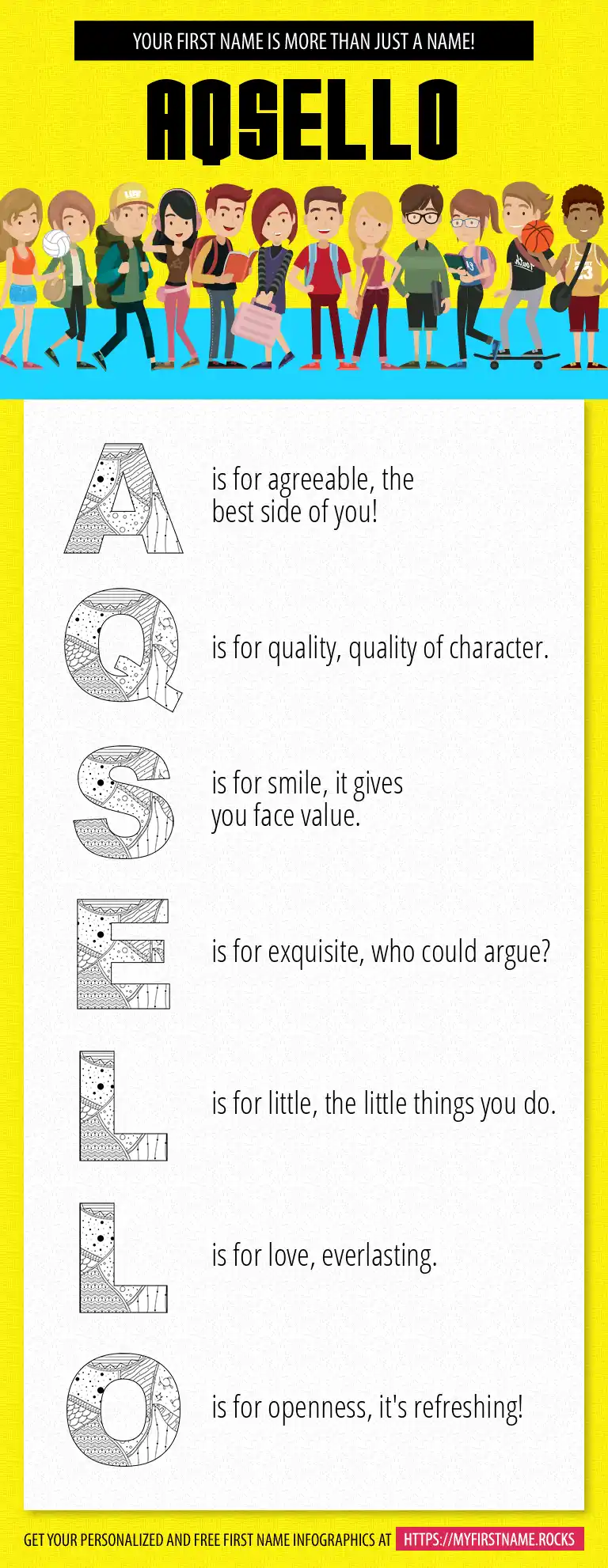 YOUR FIRST NAME IS MORE THAN JUST A NAME!

AQSELLO

A is for agreeable, the best side of you!

Q is for quality, quality of character.

S is for smile, it gives you face value.

E is for exquisite, who could argue?

L is for little, the little things you do.

L is for love, everlasting.

O is for openness, it's refreshing!

GET YOUR PERSONALIZED AND FREE FIRST NAME INFOGRAPHICS AT HTTPS://MYFIRSTNAME.ROCKS