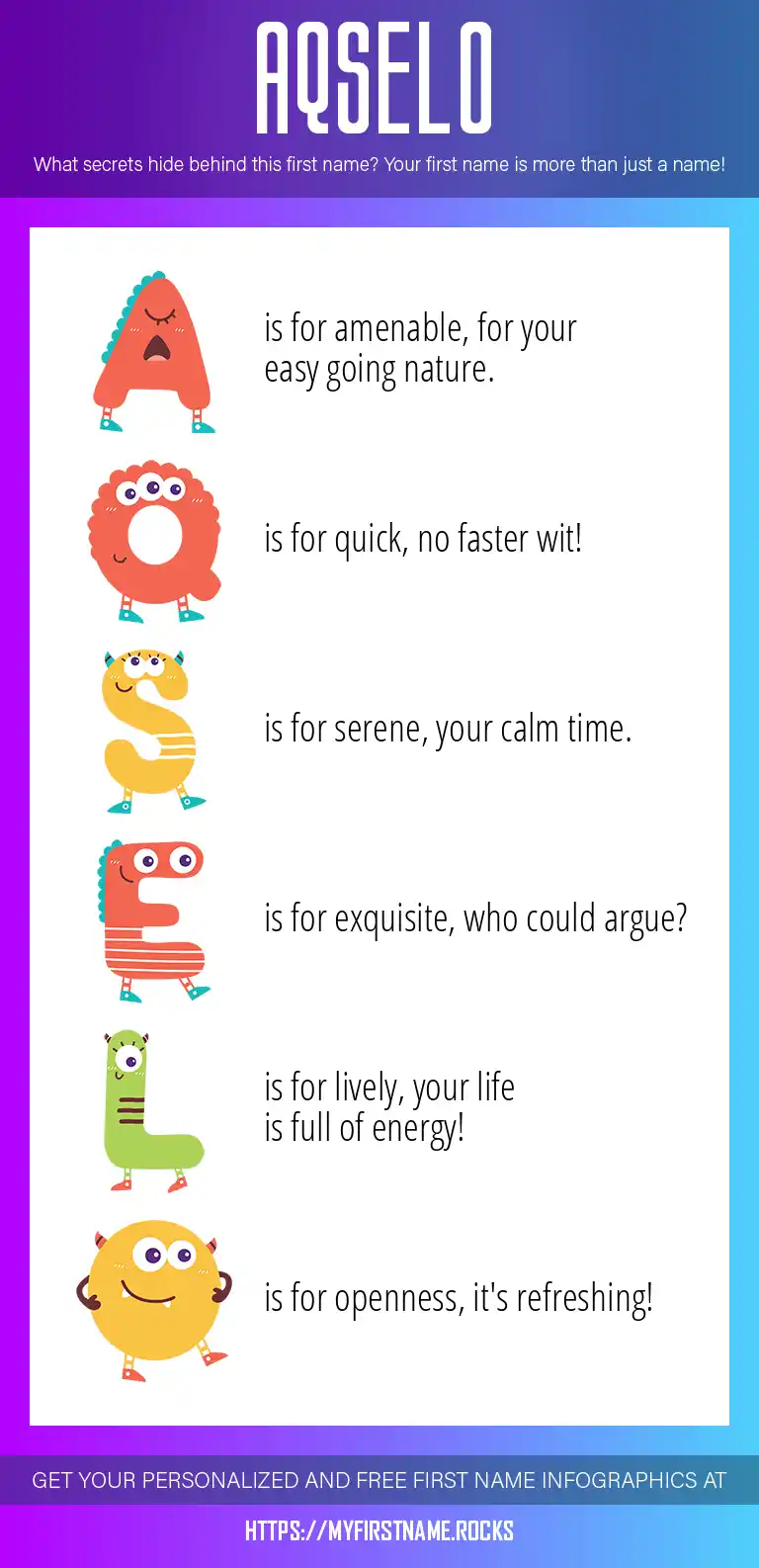 AQSELO

What secrets hide behind this first name? Your first name is more than just a name!

A is for amenable, for your easy going nature.

Q is for quick, no faster wit!

S is for serene, your calm time.

E is for exquisite, who could argue?

L is for lively, your life is full of energy!

O is for openness, it's refreshing!

GET YOUR PERSONALIZED AND FREE FIRST NAME INFOGRAPHICS AT

HTTPS://MYFIRSTNAME.ROCKS