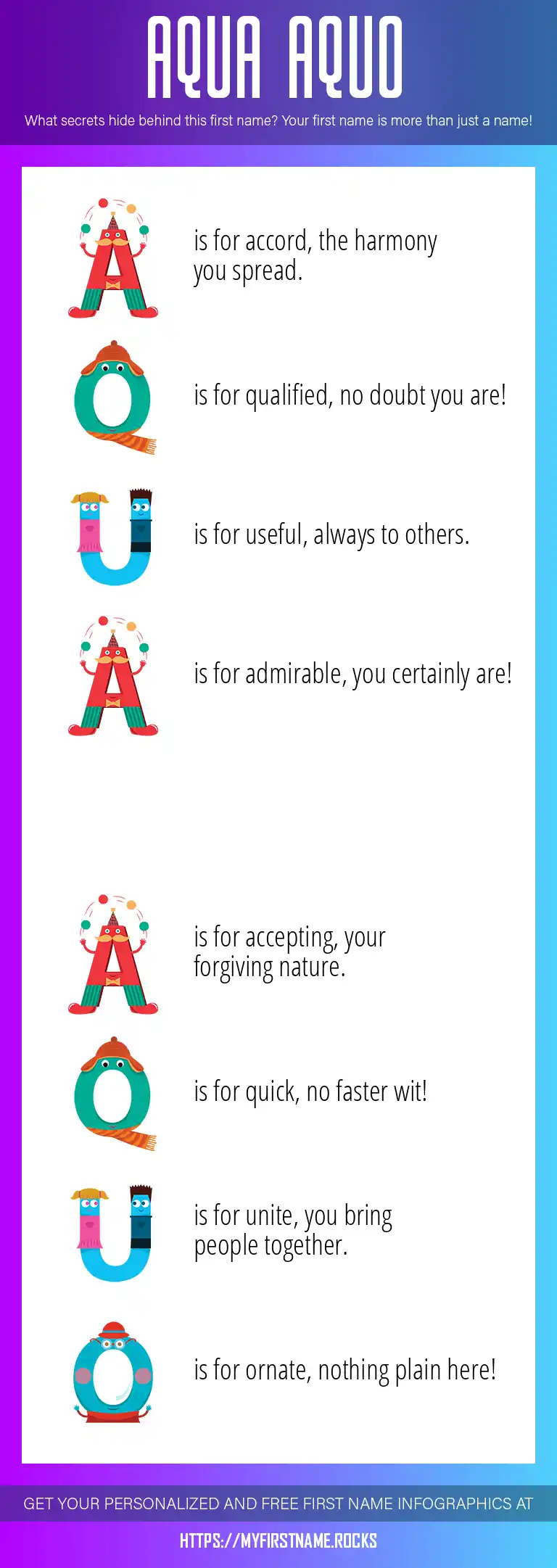 AQUA AQUO

What secrets hide behind this first name? Your first name is more than just a name!

A is for accord, the harmony you spread.

Q is for qualified, no doubt you are!

U is for useful, always to others.

A is for admirable, you certainly are!

A is for accepting, your forgiving nature.

Q is for quick, no faster wit!

U is for unite, you bring people together.

O is for ornate, nothing plain here!

GET YOUR PERSONALIZED AND FREE FIRST NAME INFOGRAPHICS AT

HTTPS://MYFIRSTNAME.ROCKS