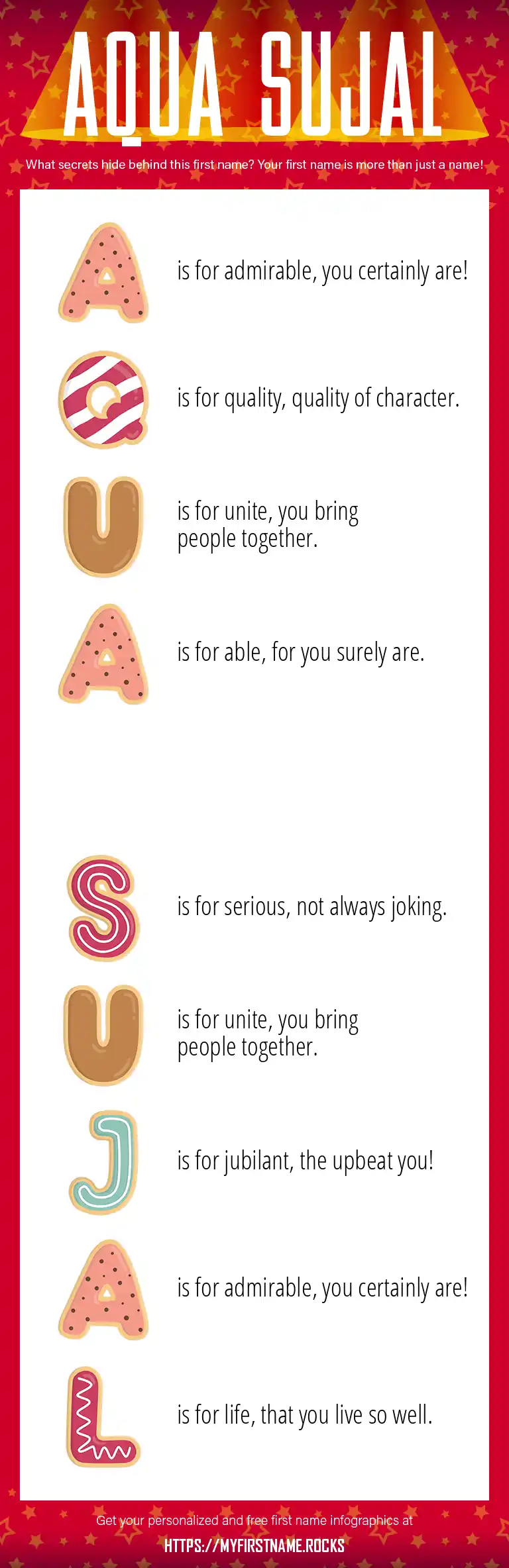 AQUA SUJAL

What secrets hide behind this first name? Your first name is more than just a name!

A is for admirable, you certainly are!

Q is for quality, quality of character.

U is for unite, you bring people together.

A is for able, for you surely are.

S is for serious, not always joking.

U is for unite, you bring people together.

J is for jubilant, the upbeat you!

A is for admirable, you certainly are!

L is for life, that you live so well.

Get your personalized and free first name infographics at

HTTPS://MYFIRSTNAME.ROCKS