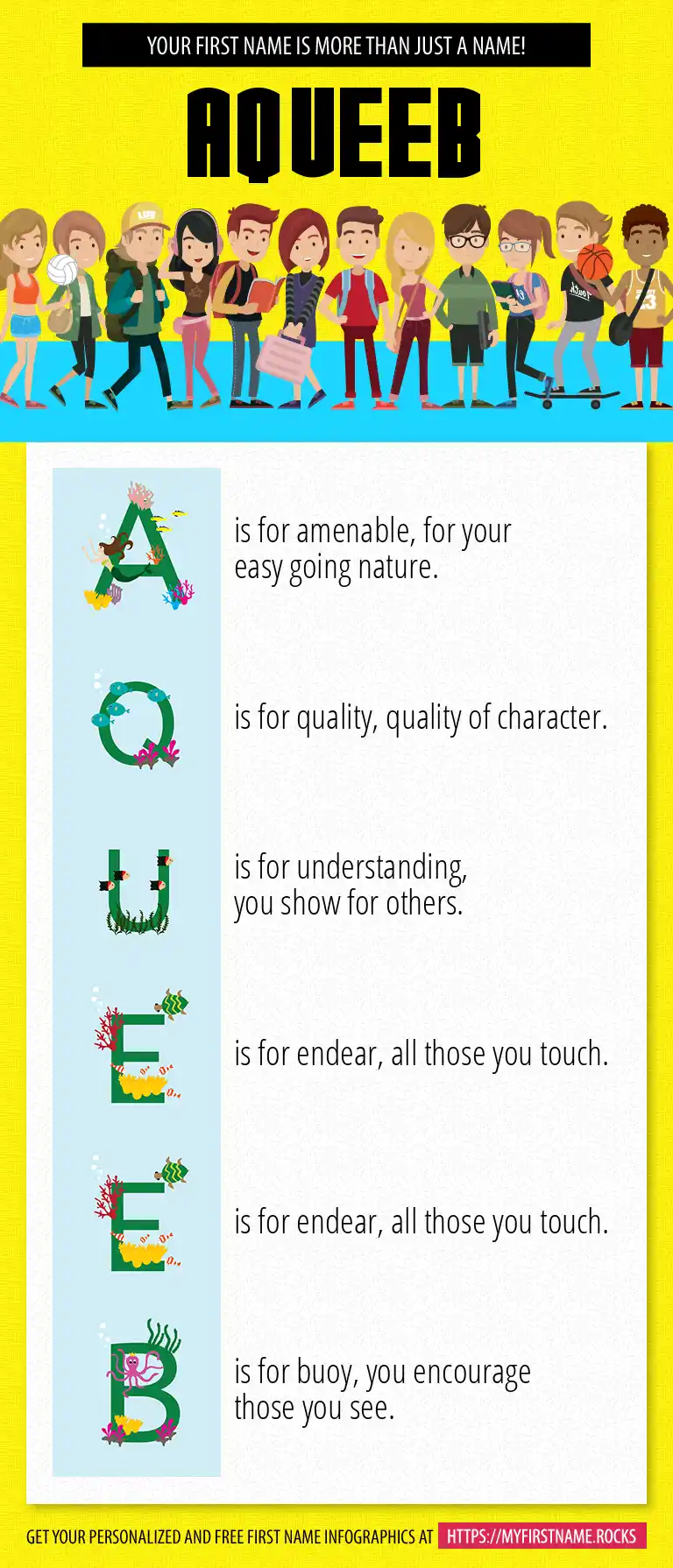 YOUR FIRST NAME IS MORE THAN JUST A NAME!

AQUEEB

A is for amenable, for your easy going nature.

Q is for quality, quality of character.

U is for understanding, you show for others.

E is for endear, all those you touch.

E is for endear, all those you touch.

B is for buoy, you encourage those you see.

GET YOUR PERSONALIZED AND FREE FIRST NAME INFOGRAPHICS AT HTTPS://MYFIRSTNAME.ROCKS