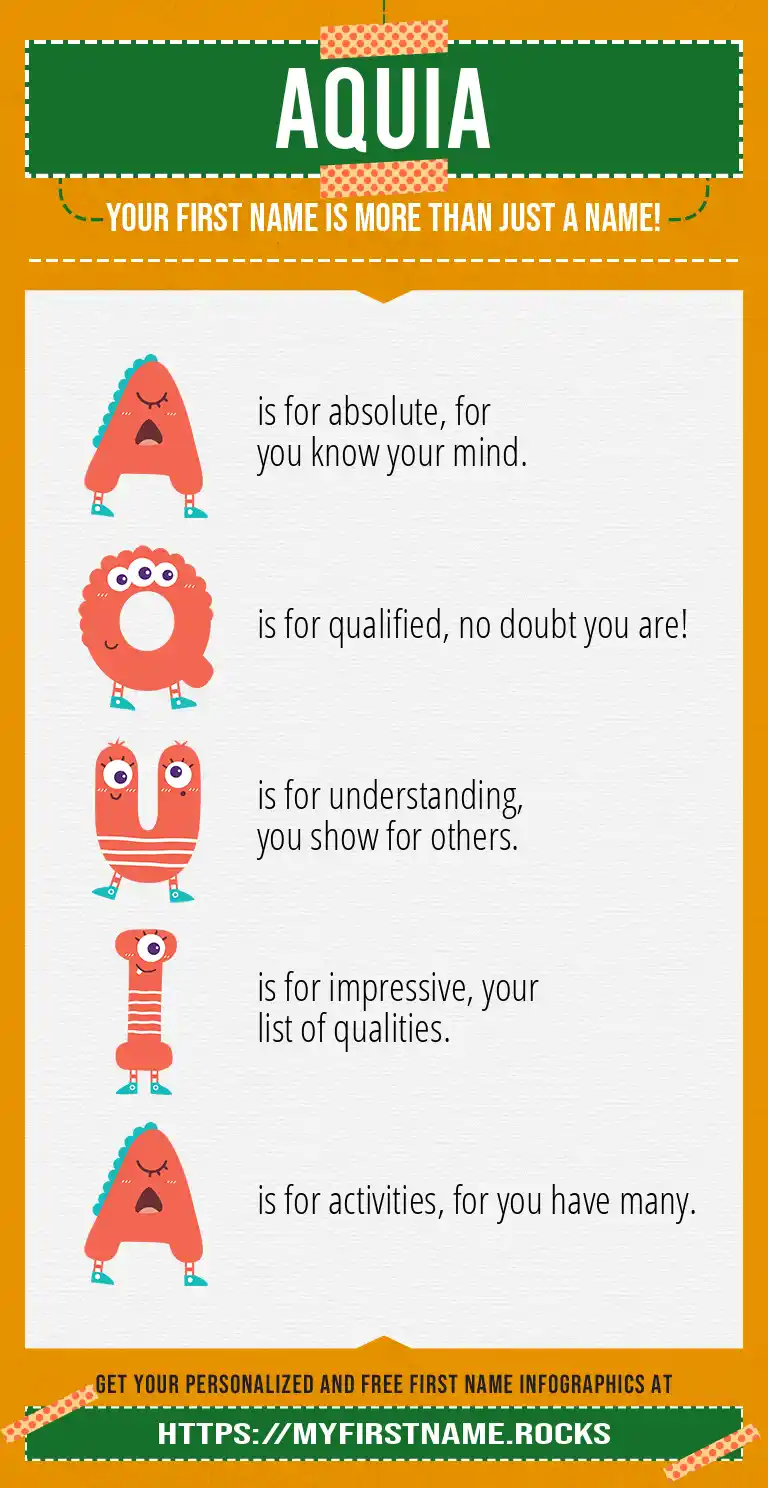 AQUIA

YOUR FIRST NAME IS MORE THAN JUST A NAME!

A is for absolute, for you know your mind.

Q is for qualified, no doubt you are!

U is for understanding, you show for others.

I is for impressive, your list of qualities.

A is for activities, for you have many.

GET YOUR PERSONALIZED AND FREE FIRST NAME INFOGRAPHICS AT

HTTPS://MYFIRSTNAME.ROCKS