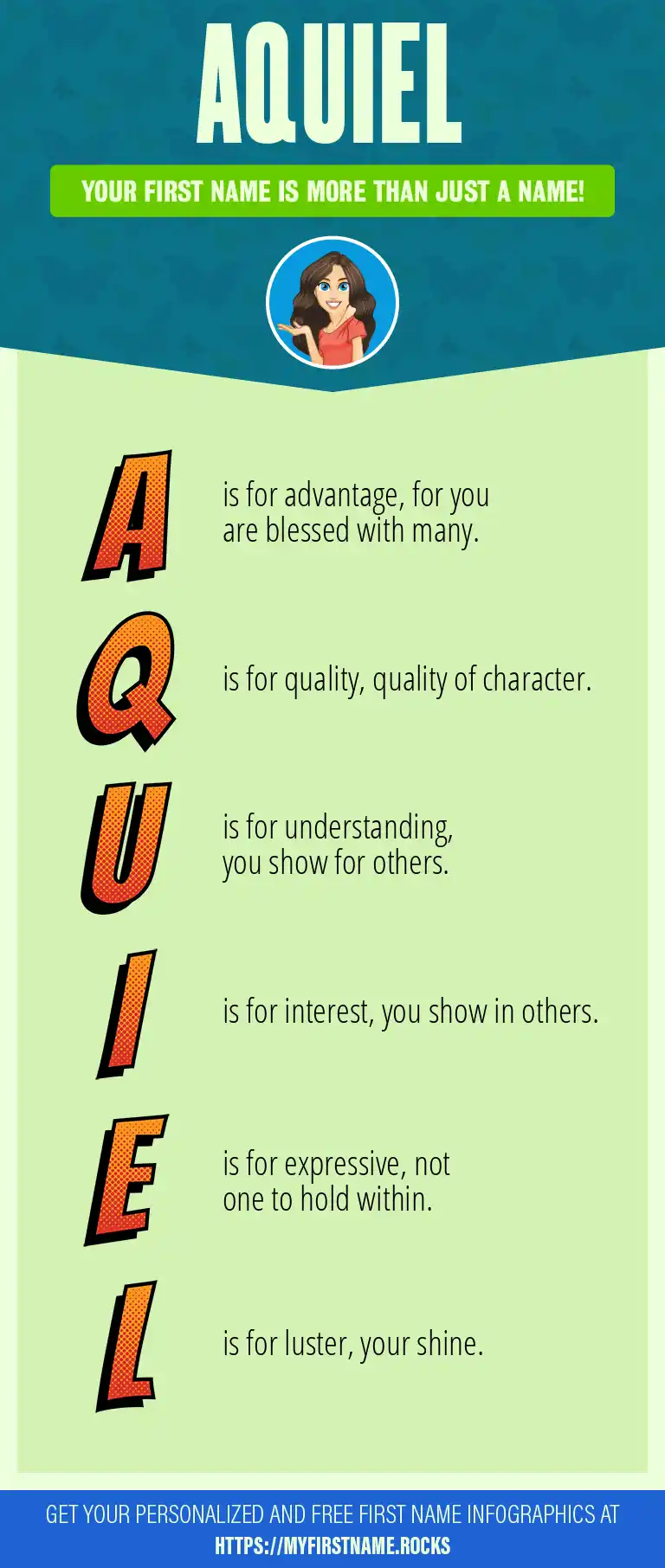 AQUIEL

YOUR FIRST NAME IS MORE THAN JUST A NAME!

A is for advantage, for you are blessed with many.

Q is for quality, quality of character.

U is for understanding, you show for others.

I is for interest, you show in others.

E is for expressive, not one to hold within.

L is for luster, your shine.

GET YOUR PERSONALIZED AND FREE FIRST NAME INFOGRAPHICS AT HTTPS://MYFIRSTNAME.ROCKS