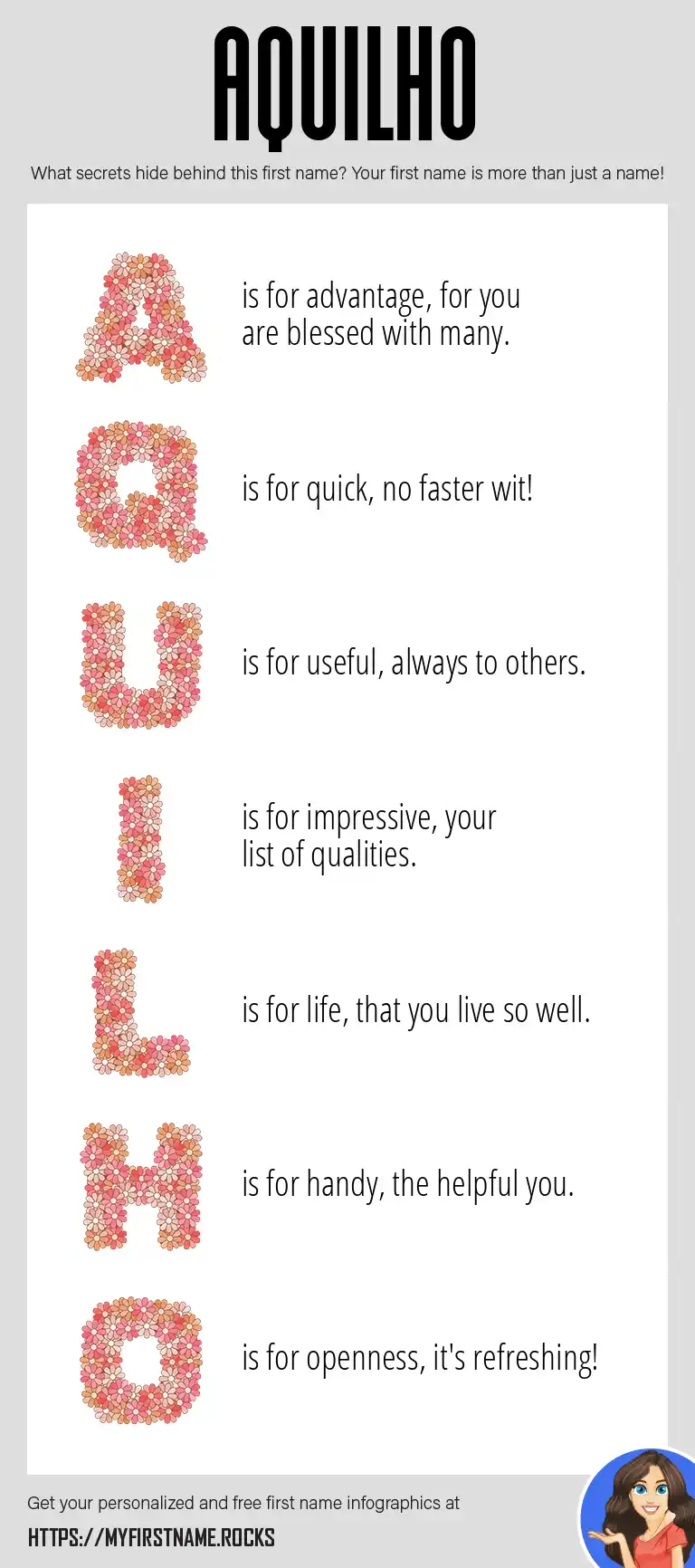 AQUILHO

What secrets hide behind this first name? Your first name is more than just a name!

A is for advantage, for you are blessed with many.

Q is for quick, no faster wit!

U is for useful, always to others.

I is for impressive, your list of qualities.

L is for life, that you live so well.

H is for handy, the helpful you.

O is for openness, it's refreshing!

Get your personalized and free first name infographics at

HTTPS://MYFIRSTNAME.ROCKS