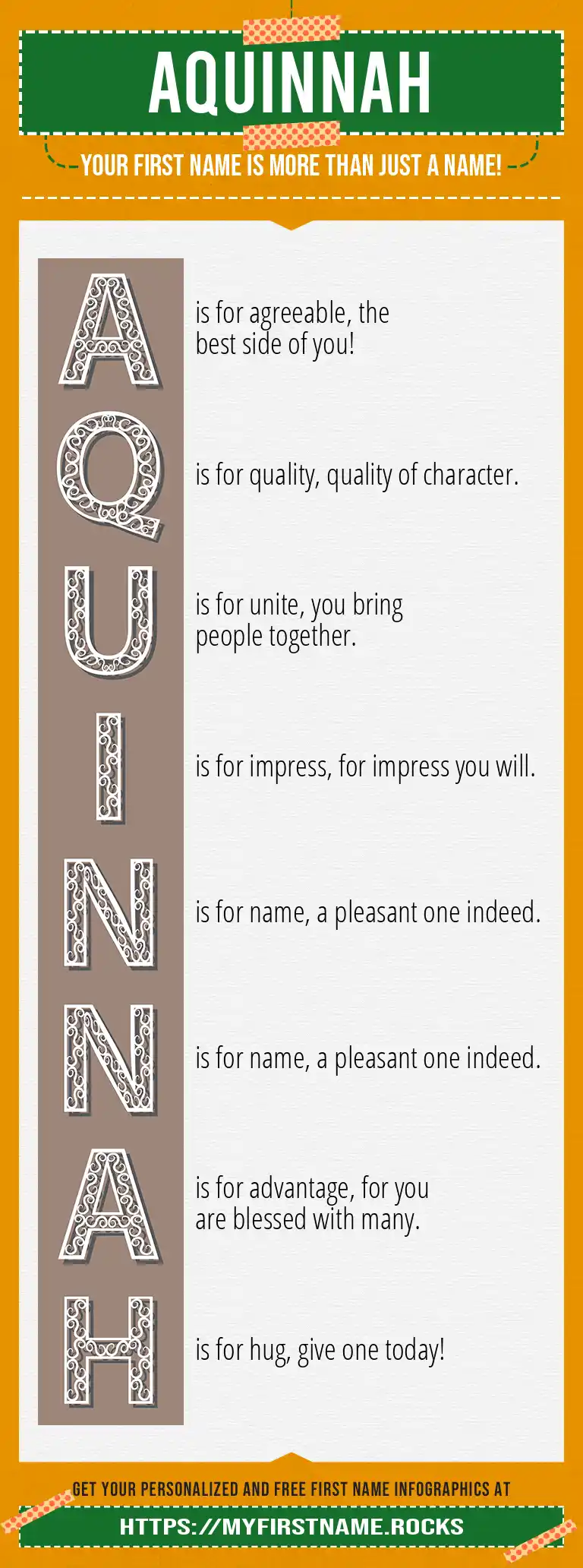 AQUINNAH

YOUR FIRST NAME IS MORE THAN JUST A NAME!

A is for agreeable, the best side of you!

Q is for quality, quality of character.

U is for unite, you bring people together.

I is for impress, for impress you will.

N is for name, a pleasant one indeed.

N is for name, a pleasant one indeed.

A is for advantage, for you are blessed with many.

H is for hug, give one today!

GET YOUR PERSONALIZED AND FREE FIRST NAME INFOGRAPHICS AT

HTTPS://MYFIRSTNAME.ROCKS