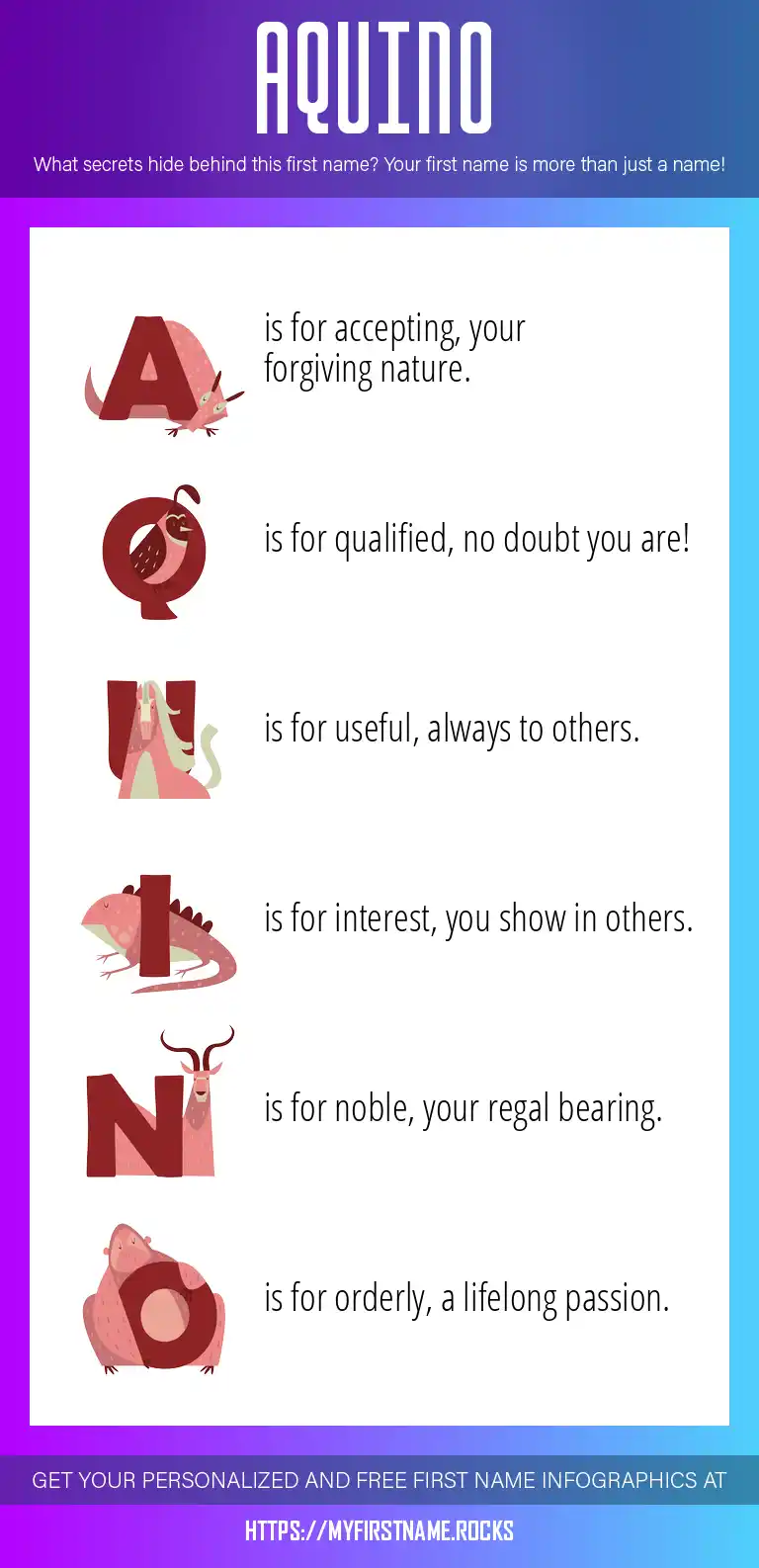 AQUINO

What secrets hide behind this first name? Your first name is more than just a name!

A is for accepting, your forgiving nature.

Q is for qualified, no doubt you are!

U is for useful, always to others.

I is for interest, you show in others.

N is for noble, your regal bearing.

O is for orderly, a lifelong passion.

GET YOUR PERSONALIZED AND FREE FIRST NAME INFOGRAPHICS AT

HTTPS://MYFIRSTNAME.ROCKS