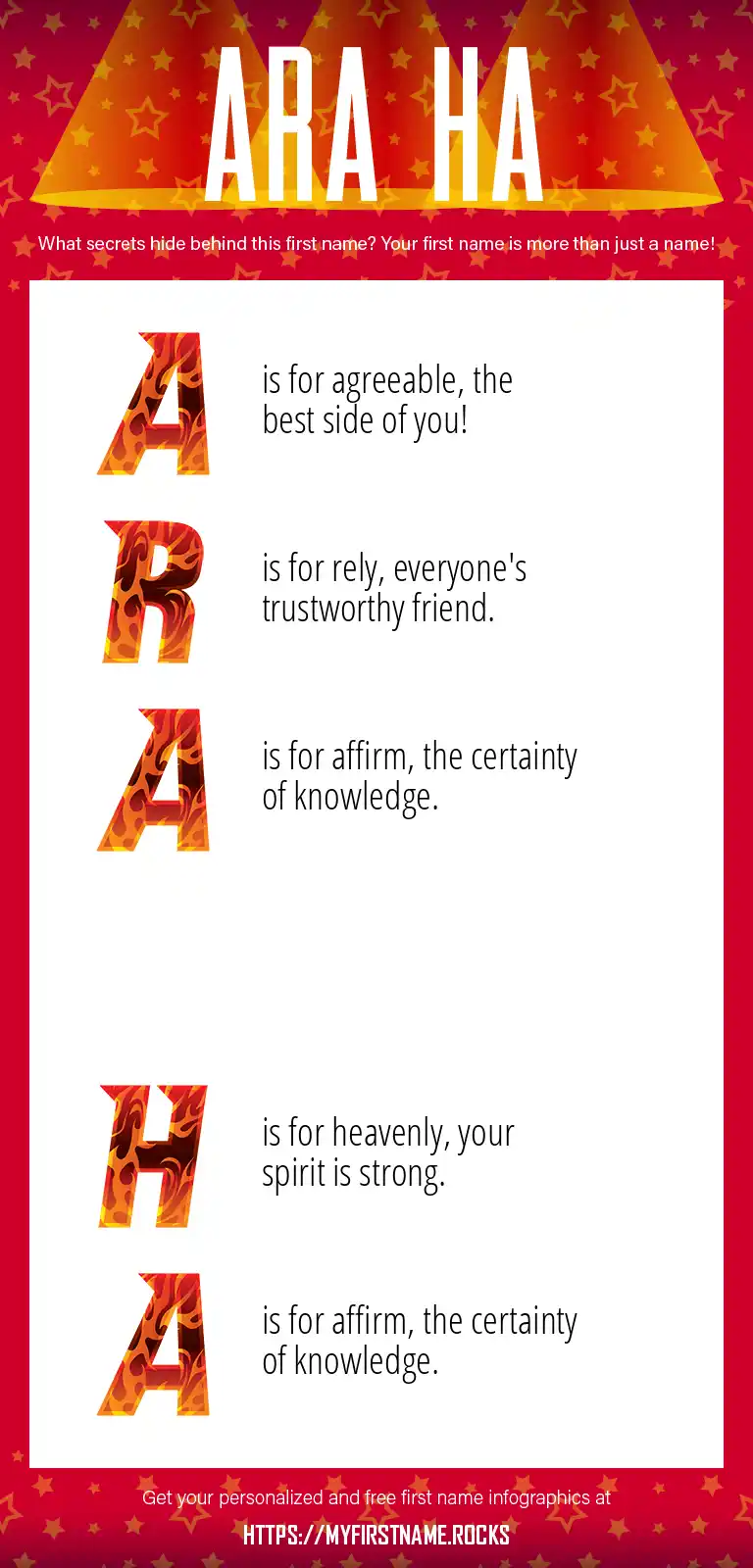 ARA HA

What secrets hide behind this first name? Your first name is more than just a name!

A is for agreeable, the best side of you!

R is for rely, everyone's trustworthy friend.

A is for affirm, the certainty of knowledge.

H is for heavenly, your spirit is strong.

A is for affirm, the certainty of knowledge.

Get your personalized and free first name infographics at

HTTPS://MYFIRSTNAME.ROCKS