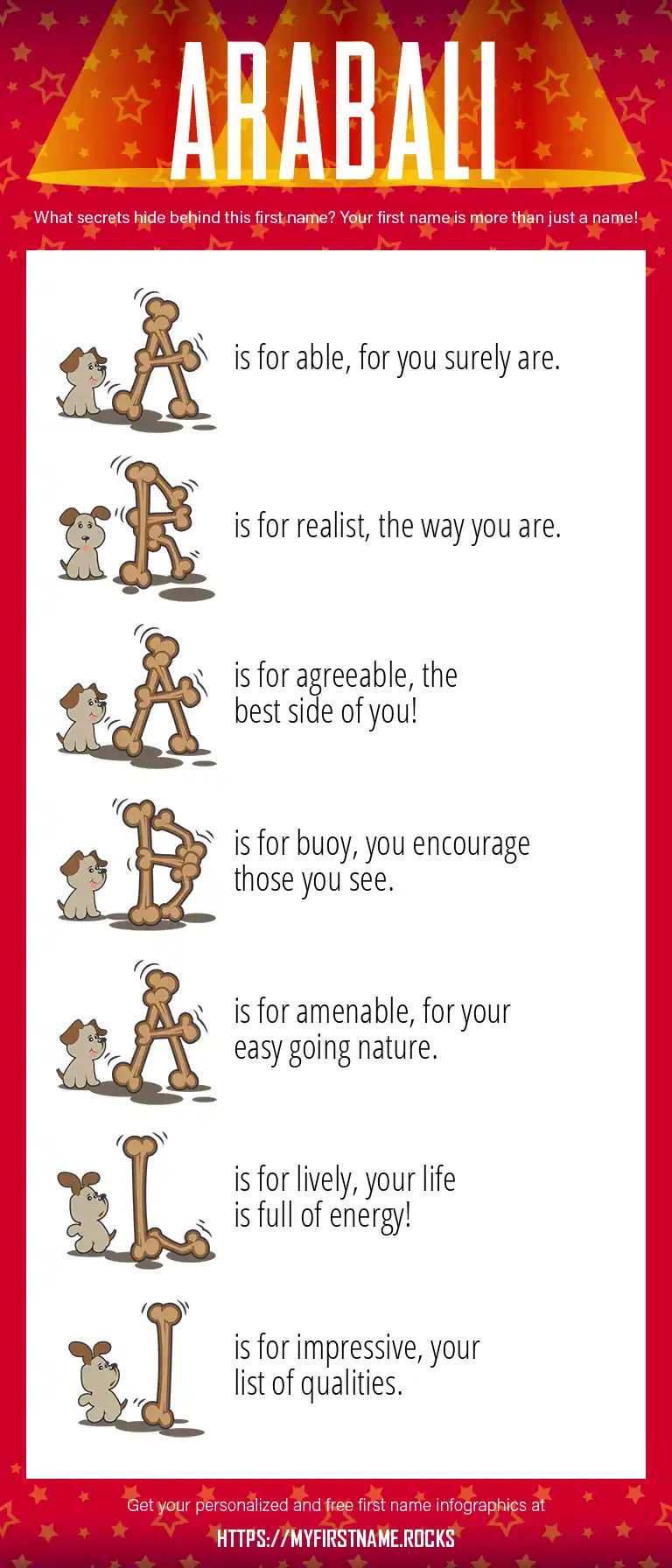 ARABALI

What secrets hide behind this first name? Your first name is more than just a name!

A is for able, for you surely are.

R is for realist, the way you are.

A is for agreeable, the best side of you!

B is for buoy, you encourage those you see.

A is for amenable, for your easy going nature.

L is for lively, your life is full of energy!

I is for impressive, your list of qualities.

Get your personalized and free first name infographics at

HTTPS://MYFIRSTNAME.ROCKS