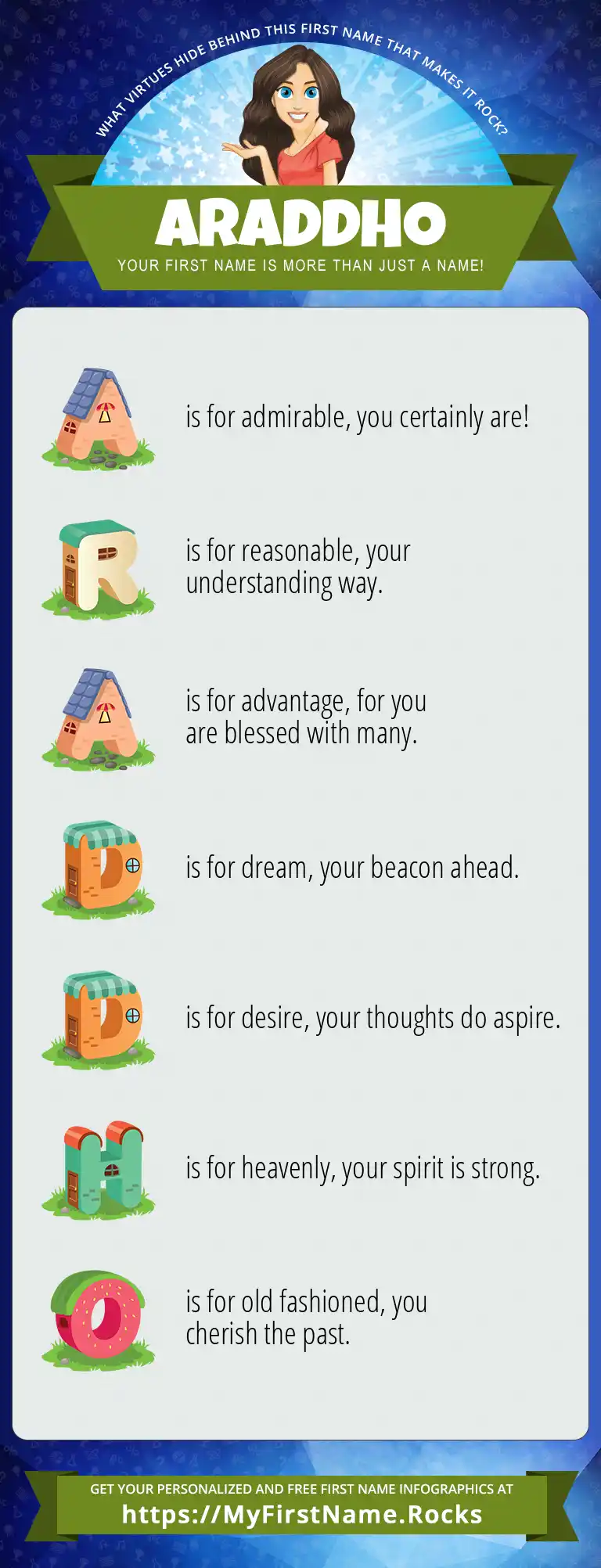 WHAT VIRTUES HIDE BEHIND THIS FIRST NAME THAT MAKES IT ROCK?

ARADDHO

YOUR FIRST NAME IS MORE THAN JUST A NAME!

A is for admirable, you certainly are!

R is for reasonable, your understanding way.

A is for advantage, for you are blessed with many.

D is for dream, your beacon ahead.

D is for desire, your thoughts do aspire.

H is for heavenly, your spirit is strong.

O is for old fashioned, you cherish the past.

GET YOUR PERSONALIZED AND FREE FIRST NAME INFOGRAPHICS AT
https://MyFirstName.Rocks