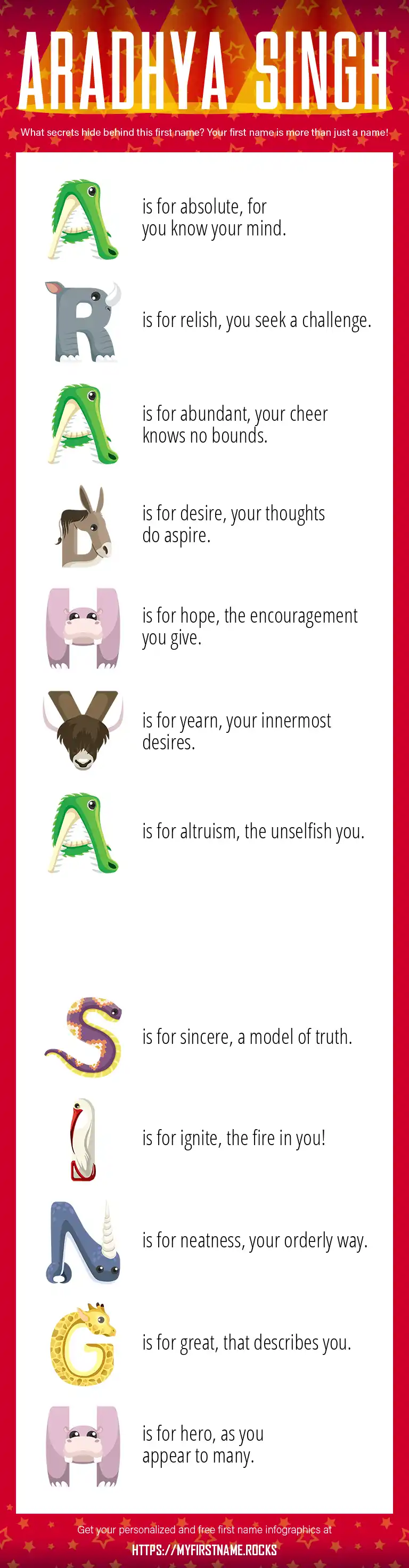 ARADHYA SINGH

What secrets hide behind this first name? Your first name is more than just a name!

A is for absolute, for you know your mind.

R is for relish, you seek a challenge.

A is for abundant, your cheer knows no bounds.

D is for desire, your thoughts do aspire.

H is for hope, the encouragement you give.

Y is for yearn, your innermost desires.

A is for altruism, the unselfish you.

S is for sincere, a model of truth.

I is for ignite, the fire in you!

N is for neatness, your orderly way.

G is for great, that describes you.

H is for hero, as you appear to many.

Get your personalized and free first name infographics at

HTTPS://MYFIRSTNAME.ROCKS