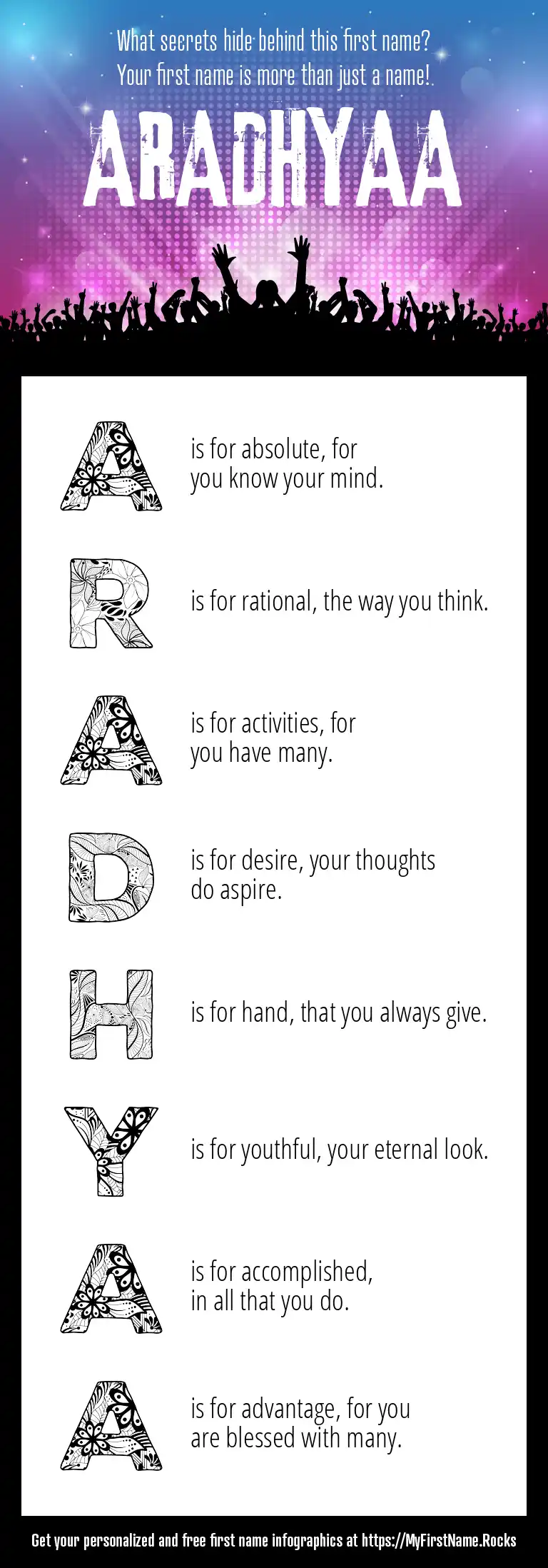 What secrets hide behind this first name?
Your first name is more than just a name!

ARADHYAA

A is for absolute, for you know your mind.

R is for rational, the way you think.

A is for activities, for you have many.

D is for desire, your thoughts do aspire.

H is for hand, that you always give.

Y is for youthful, your eternal look.

A is for accomplished, in all that you do.

A is for advantage, for you are blessed with many.

Get your personalized and free first name infographics at https://MyFirstName.Rocks