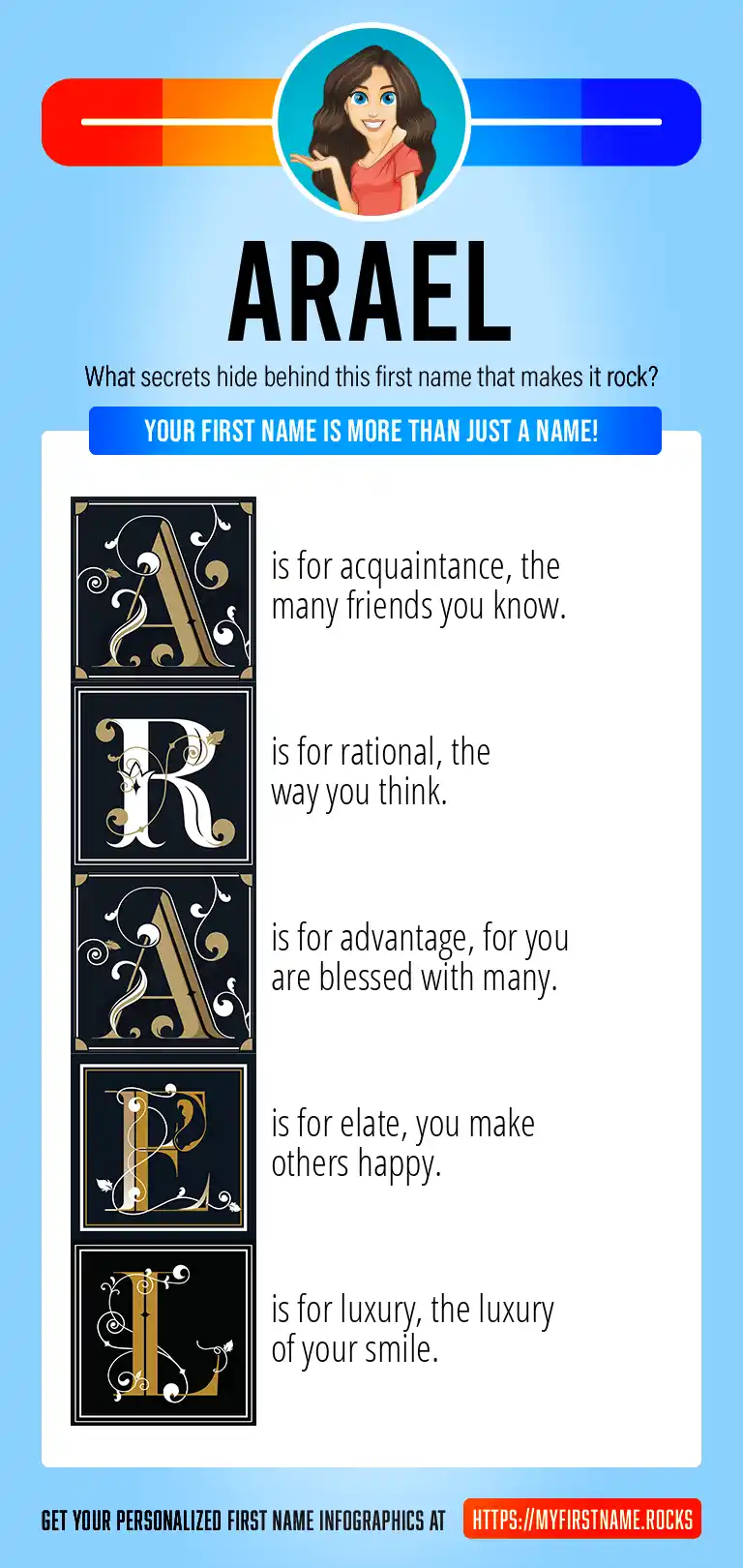 ARAEL

What secrets hide behind this first name that makes it rock?

YOUR FIRST NAME IS MORE THAN JUST A NAME!

A is for acquaintance, the many friends you know.

R is for rational, the way you think.

A is for advantage, for you are blessed with many.

E is for elate, you make others happy.

L is for luxury, the luxury of your smile.

GET YOUR PERSONALIZED FIRST NAME INFOGRAPHICS AT HTTPS://MYFIRSTNAME.ROCKS