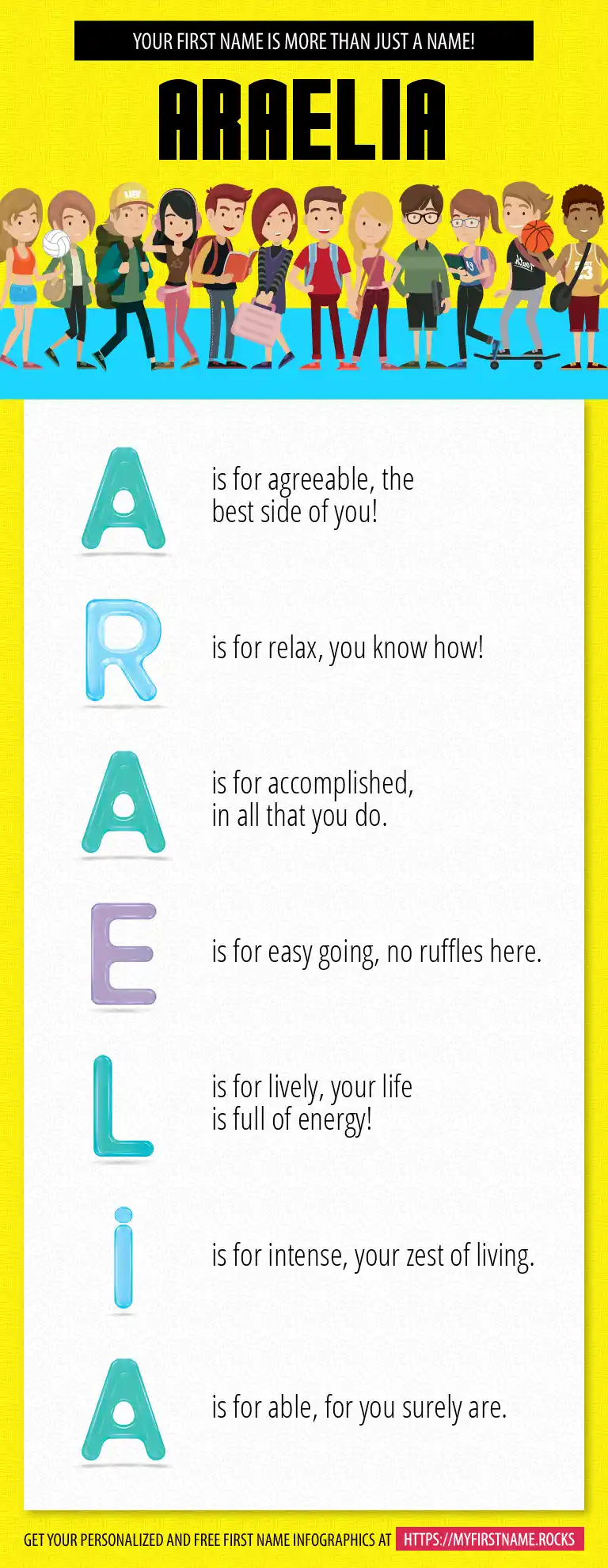 YOUR FIRST NAME IS MORE THAN JUST A NAME!

ARAELIA

A is for agreeable, the best side of you!

R is for relax, you know how!

A is for accomplished, in all that you do.

E is for easy going, no ruffles here.

L is for lively, your life is full of energy!

i is for intense, your zest of living.

A is for able, for you surely are.

GET YOUR PERSONALIZED AND FREE FIRST NAME INFOGRAPHICS AT HTTPS://MYFIRSTNAME.ROCKS