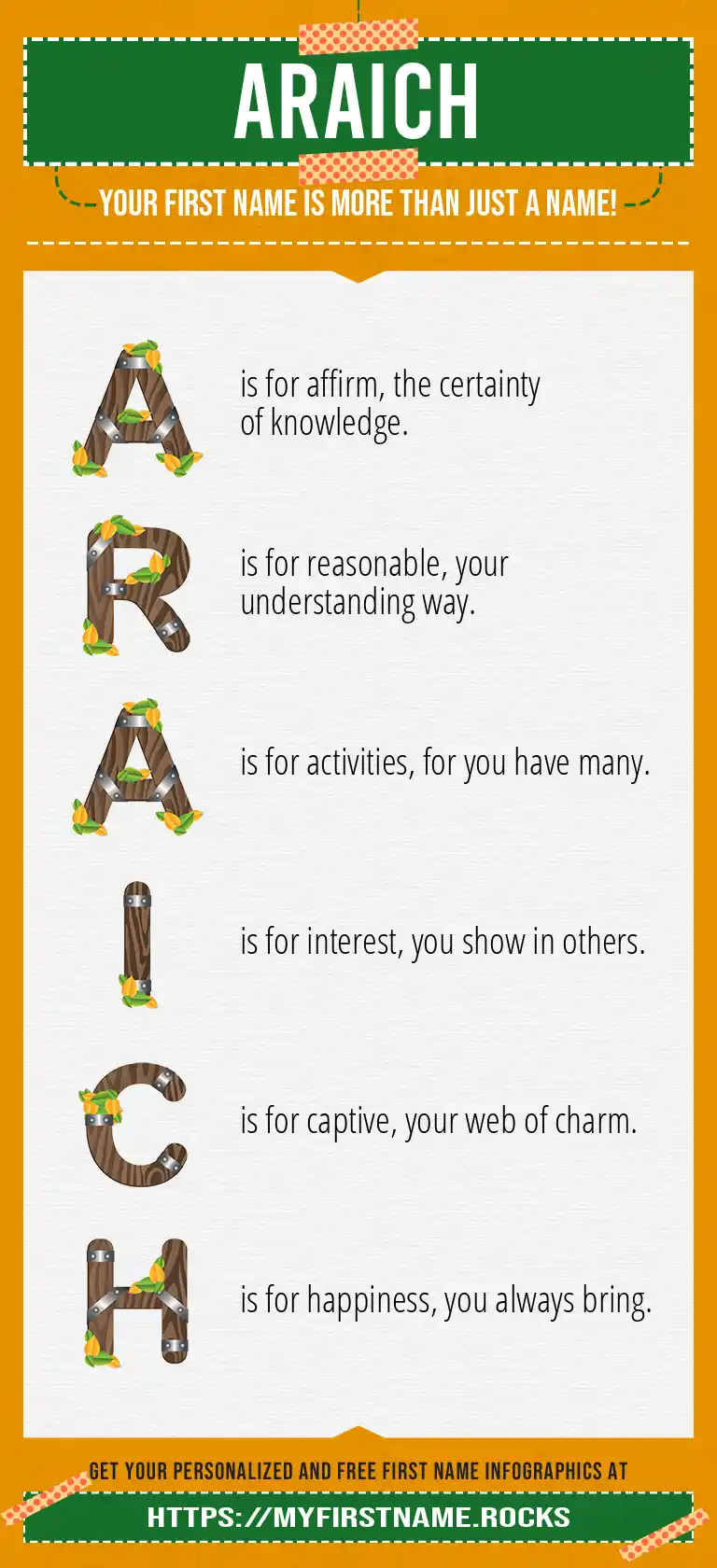 ARAICH

YOUR FIRST NAME IS MORE THAN JUST A NAME!

A is for affirm, the certainty of knowledge.

R is for reasonable, your understanding way.

A is for activities, for you have many.

I is for interest, you show in others.

C is for captive, your web of charm.

H is for happiness, you always bring.

GET YOUR PERSONALIZED AND FREE FIRST NAME INFOGRAPHICS AT

HTTPS://MYFIRSTNAME.ROCKS