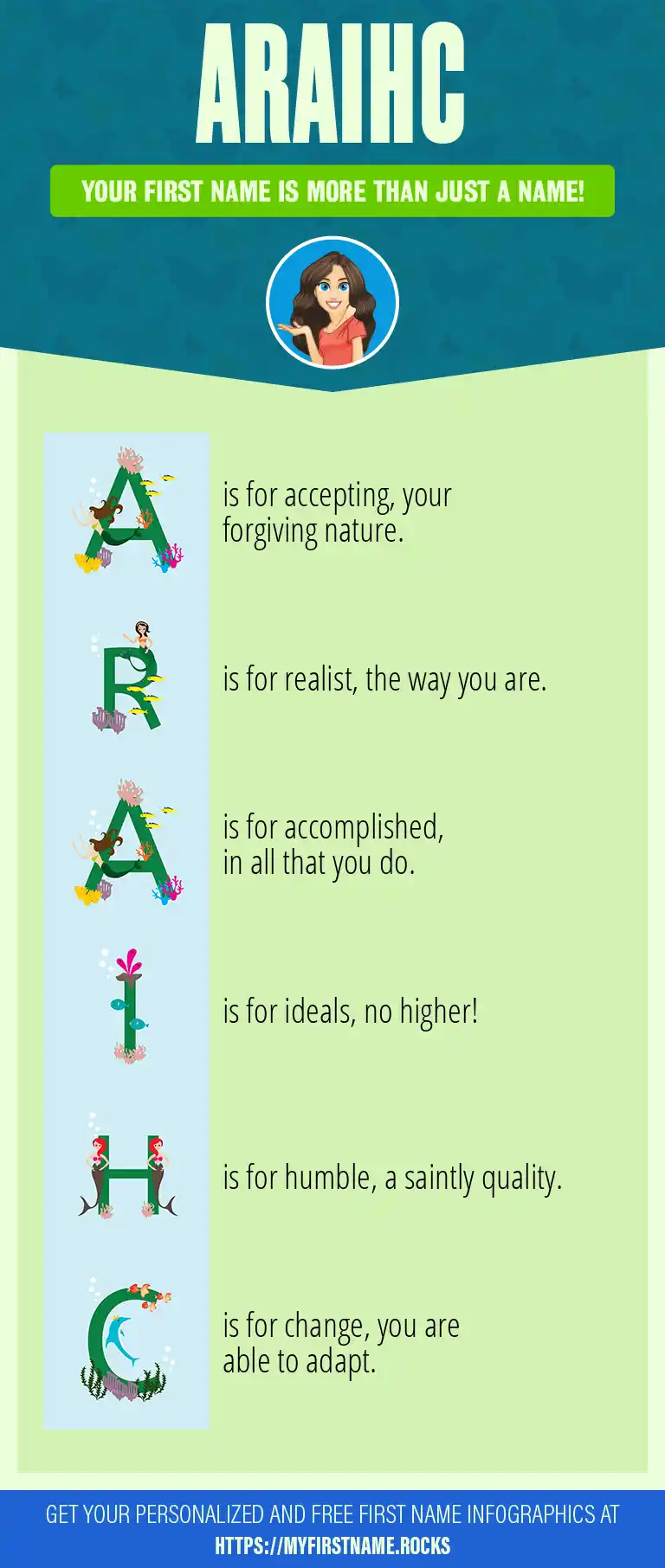 ARAIHC

YOUR FIRST NAME IS MORE THAN JUST A NAME!

A is for accepting, your forgiving nature.

R is for realist, the way you are.

A is for accomplished, in all that you do.

I is for ideals, no higher!

H is for humble, a saintly quality.

C is for change, you are able to adapt.

GET YOUR PERSONALIZED AND FREE FIRST NAME INFOGRAPHICS AT HTTPS://MYFIRSTNAME.ROCKS