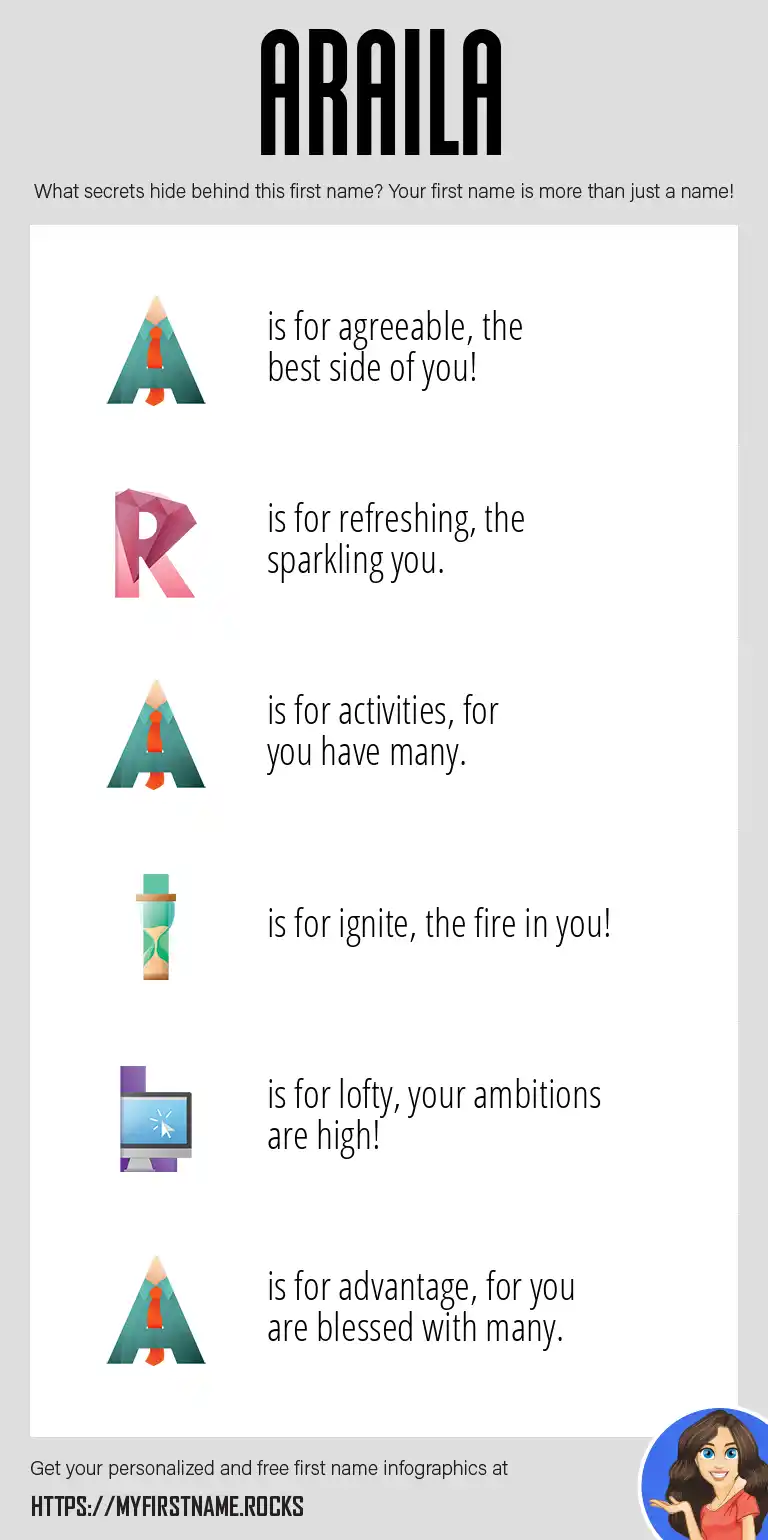 ARAILA

What secrets hide behind this first name? Your first name is more than just a name!

A is for agreeable, the best side of you!

R is for refreshing, the sparkling you.

A is for activities, for you have many.

I is for ignite, the fire in you!

L is for lofty, your ambitions are high!

A is for advantage, for you are blessed with many.

Get your personalized and free first name infographics at

HTTPS://MYFIRSTNAME.ROCKS