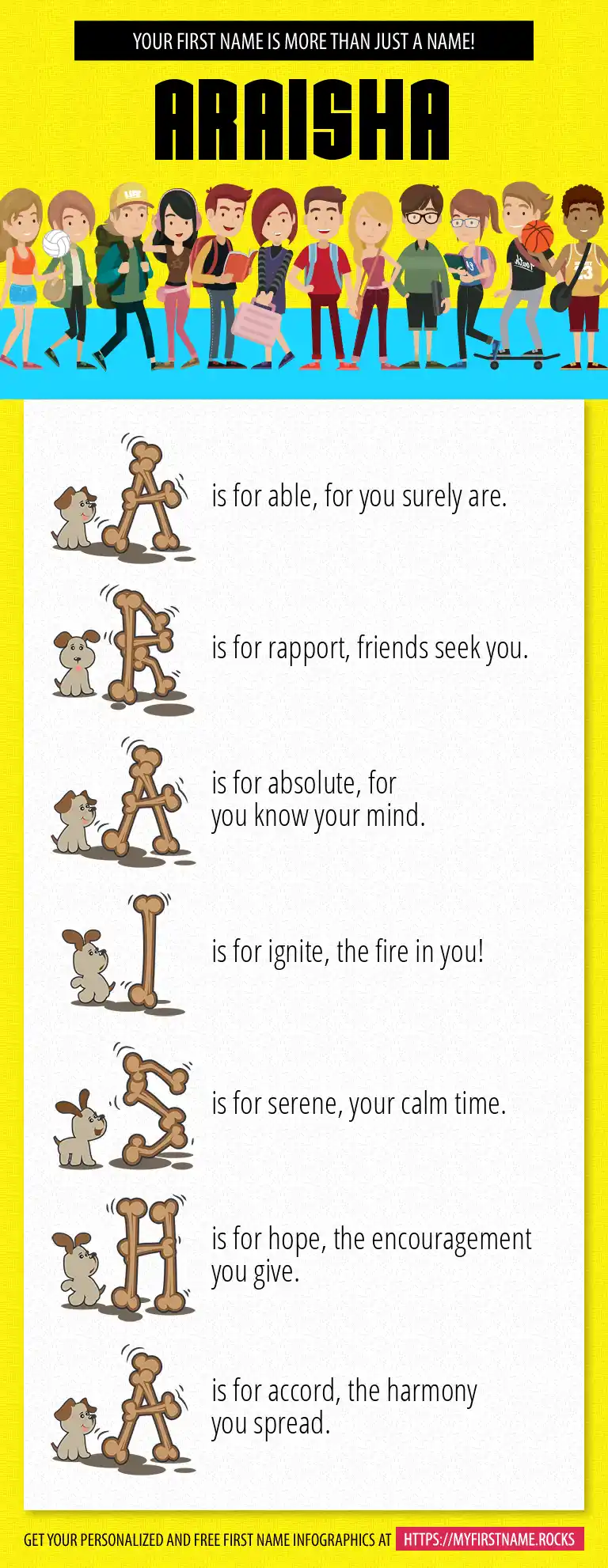 YOUR FIRST NAME IS MORE THAN JUST A NAME!

ARAISHA

A is for able, for you surely are.

R is for rapport, friends seek you.

A is for absolute, for you know your mind.

I is for ignite, the fire in you!

S is for serene, your calm time.

H is for hope, the encouragement you give.

A is for accord, the harmony you spread.

GET YOUR PERSONALIZED AND FREE FIRST NAME INFOGRAPHICS AT HTTPS://MYFIRSTNAME.ROCKS