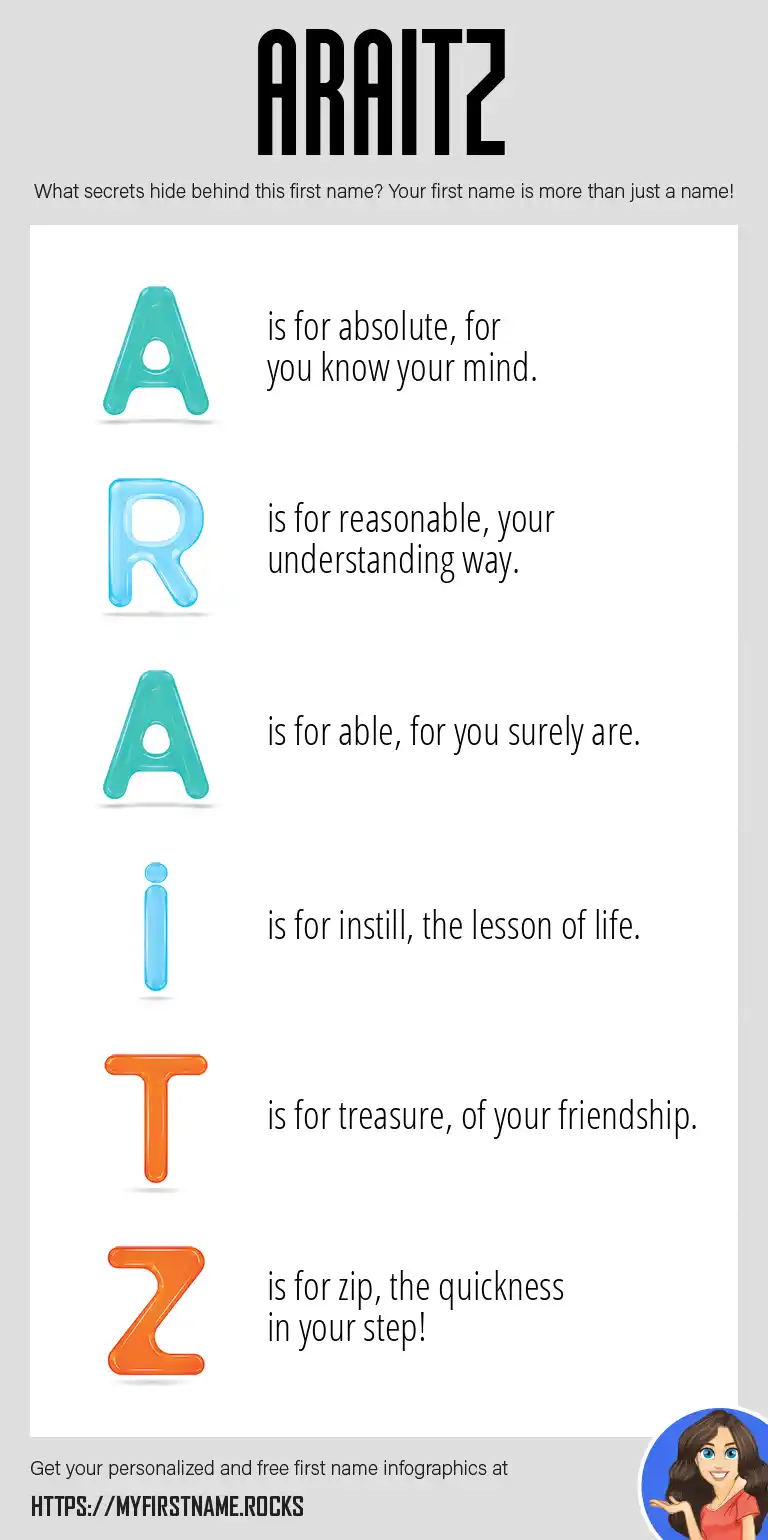 ARAITZ

What secrets hide behind this first name? Your first name is more than just a name!

A is for absolute, for you know your mind.

R is for reasonable, your understanding way.

A is for able, for you surely are.

i is for instill, the lesson of life.

T is for treasure, of your friendship.

Z is for zip, the quickness in your step!

Get your personalized and free first name infographics at

HTTPS://MYFIRSTNAME.ROCKS