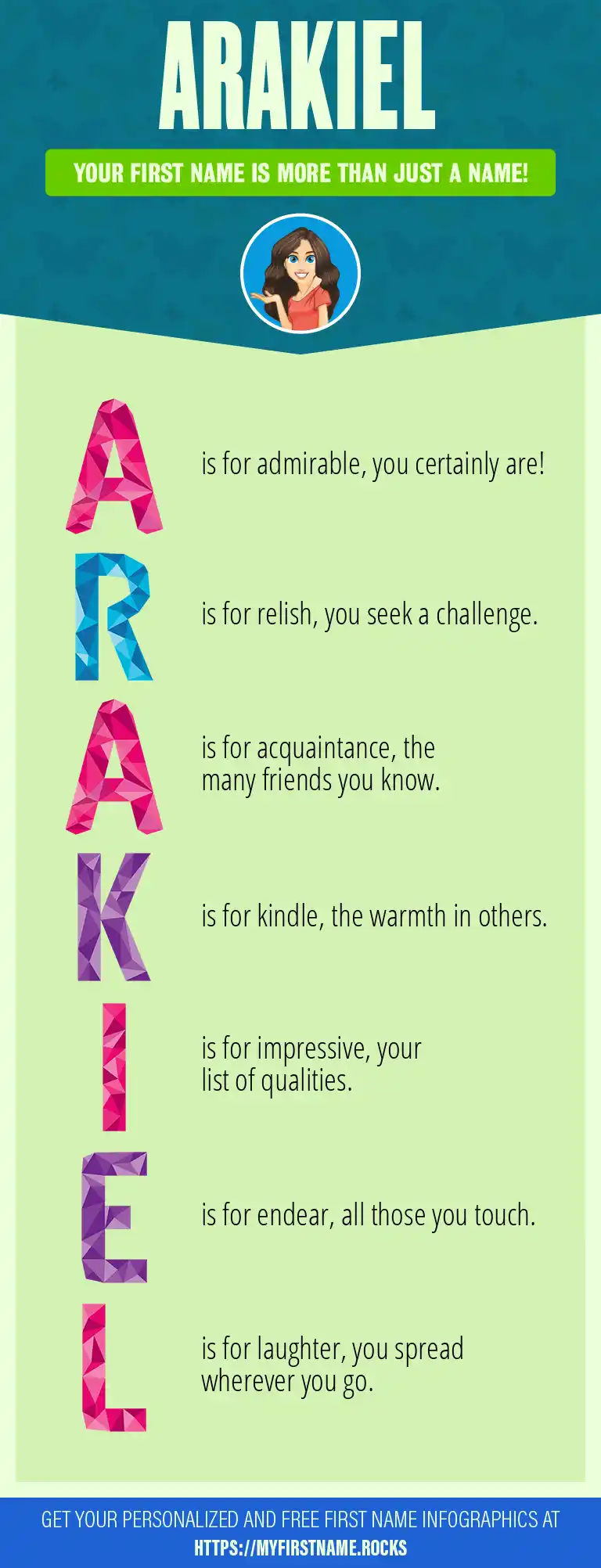 ARAKIEL

YOUR FIRST NAME IS MORE THAN JUST A NAME!

A is for admirable, you certainly are!

R is for relish, you seek a challenge.

A is for acquaintance, the many friends you know.

K is for kindle, the warmth in others.

I is for impressive, your list of qualities.

E is for endear, all those you touch.

L is for laughter, you spread wherever you go.

GET YOUR PERSONALIZED AND FREE FIRST NAME INFOGRAPHICS AT HTTPS://MYFIRSTNAME.ROCKS