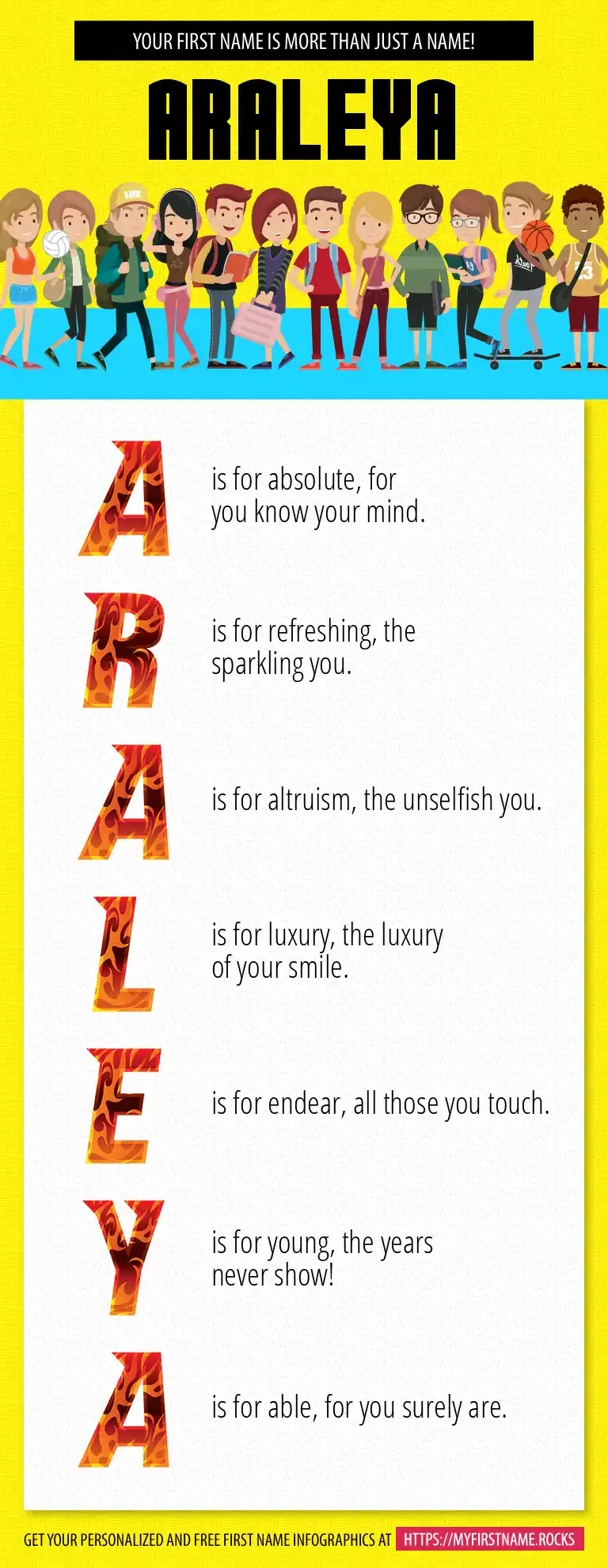 YOUR FIRST NAME IS MORE THAN JUST A NAME!

ARALEYA

A is for absolute, for you know your mind.

R is for refreshing, the sparkling you.

A is for altruism, the unselfish you.

L is for luxury, the luxury of your smile.

E is for endear, all those you touch.

Y is for young, the years never show!

A is for able, for you surely are.

GET YOUR PERSONALIZED AND FREE FIRST NAME INFOGRAPHICS AT HTTPS://MYFIRSTNAME.ROCKS