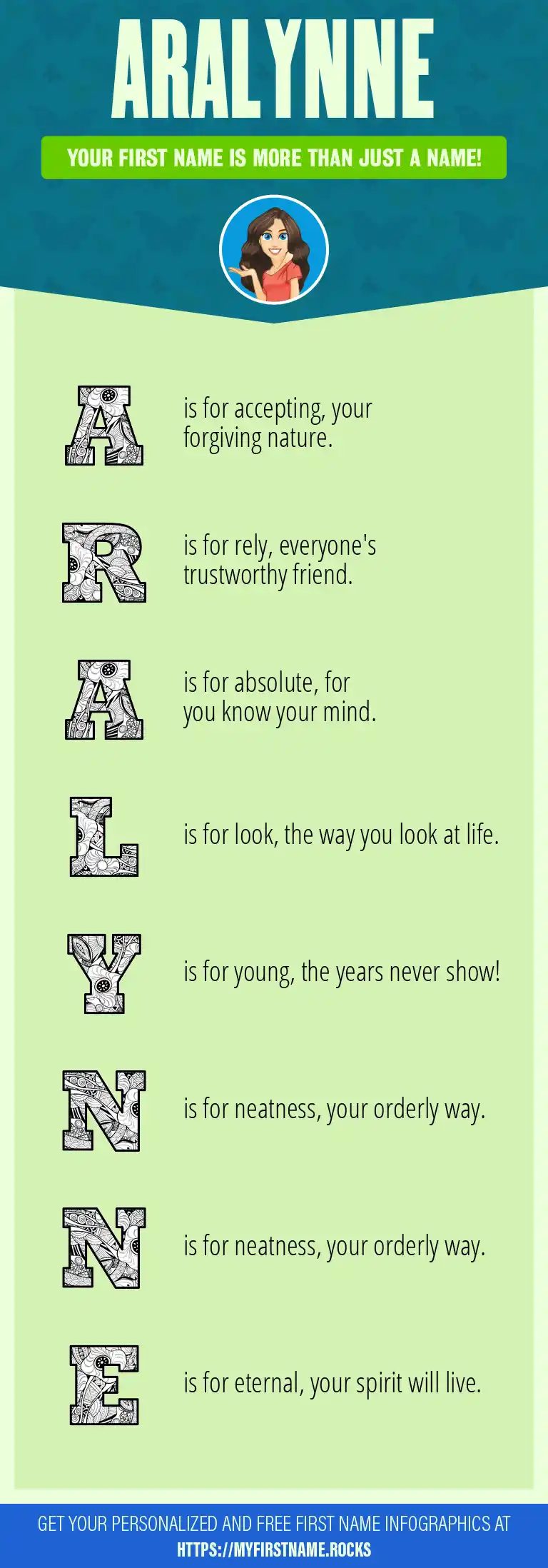 ARALYNNE

YOUR FIRST NAME IS MORE THAN JUST A NAME!

A is for accepting, your forgiving nature.

R is for rely, everyone's trustworthy friend.

A is for absolute, for you know your mind.

L is for look, the way you look at life.

Y is for young, the years never show!

N is for neatness, your orderly way.

N is for neatness, your orderly way.

E is for eternal, your spirit will live.

GET YOUR PERSONALIZED AND FREE FIRST NAME INFOGRAPHICS AT HTTPS://MYFIRSTNAME.ROCKS