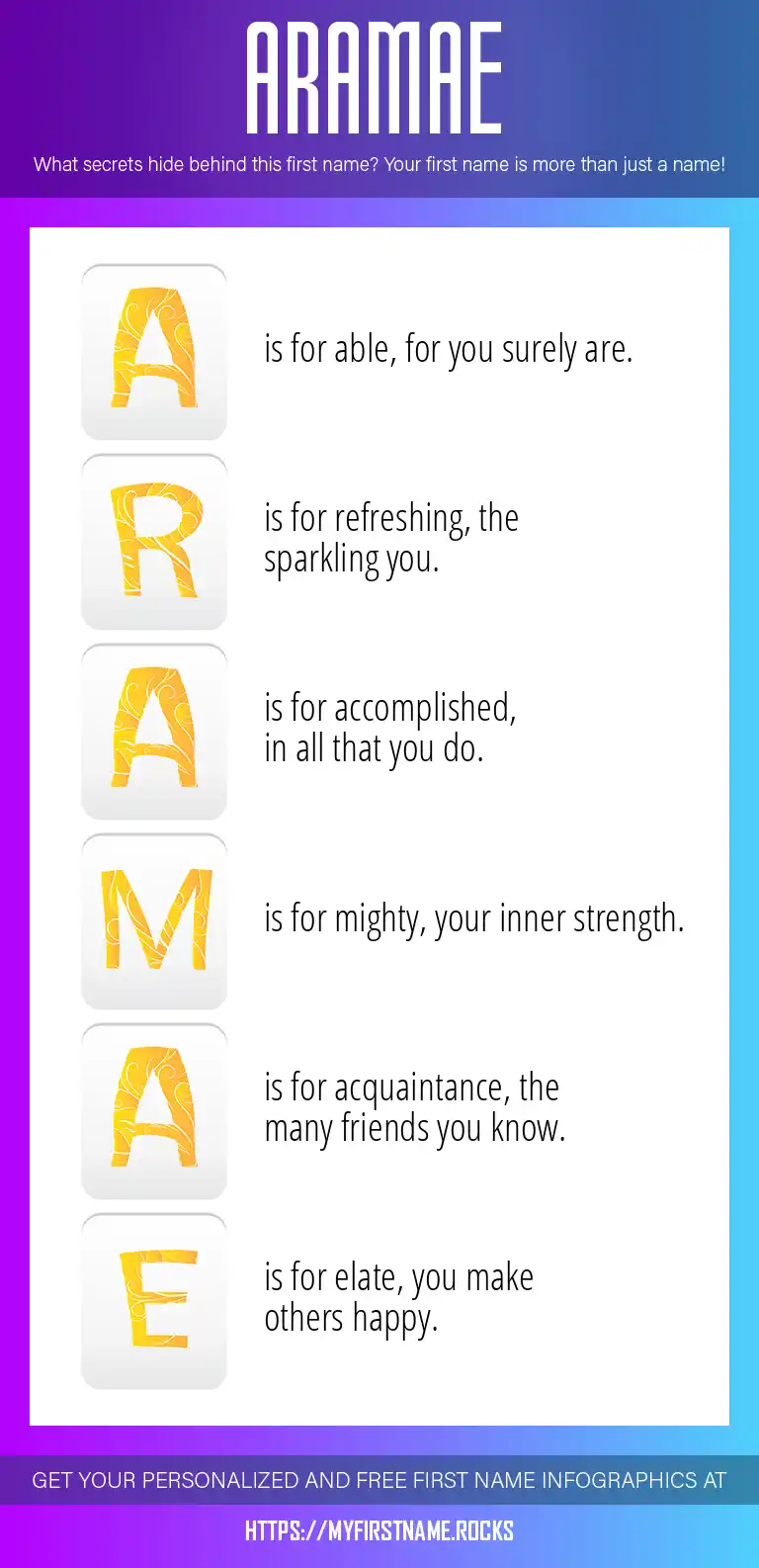 ARAMAE

What secrets hide behind this first name? Your first name is more than just a name!

A is for able, for you surely are.

R is for refreshing, the sparkling you.

A is for accomplished, in all that you do.

M is for mighty, your inner strength.

A is for acquaintance, the many friends you know.

E is for elate, you make others happy.

GET YOUR PERSONALIZED AND FREE FIRST NAME INFOGRAPHICS AT

HTTPS://MYFIRSTNAME.ROCKS