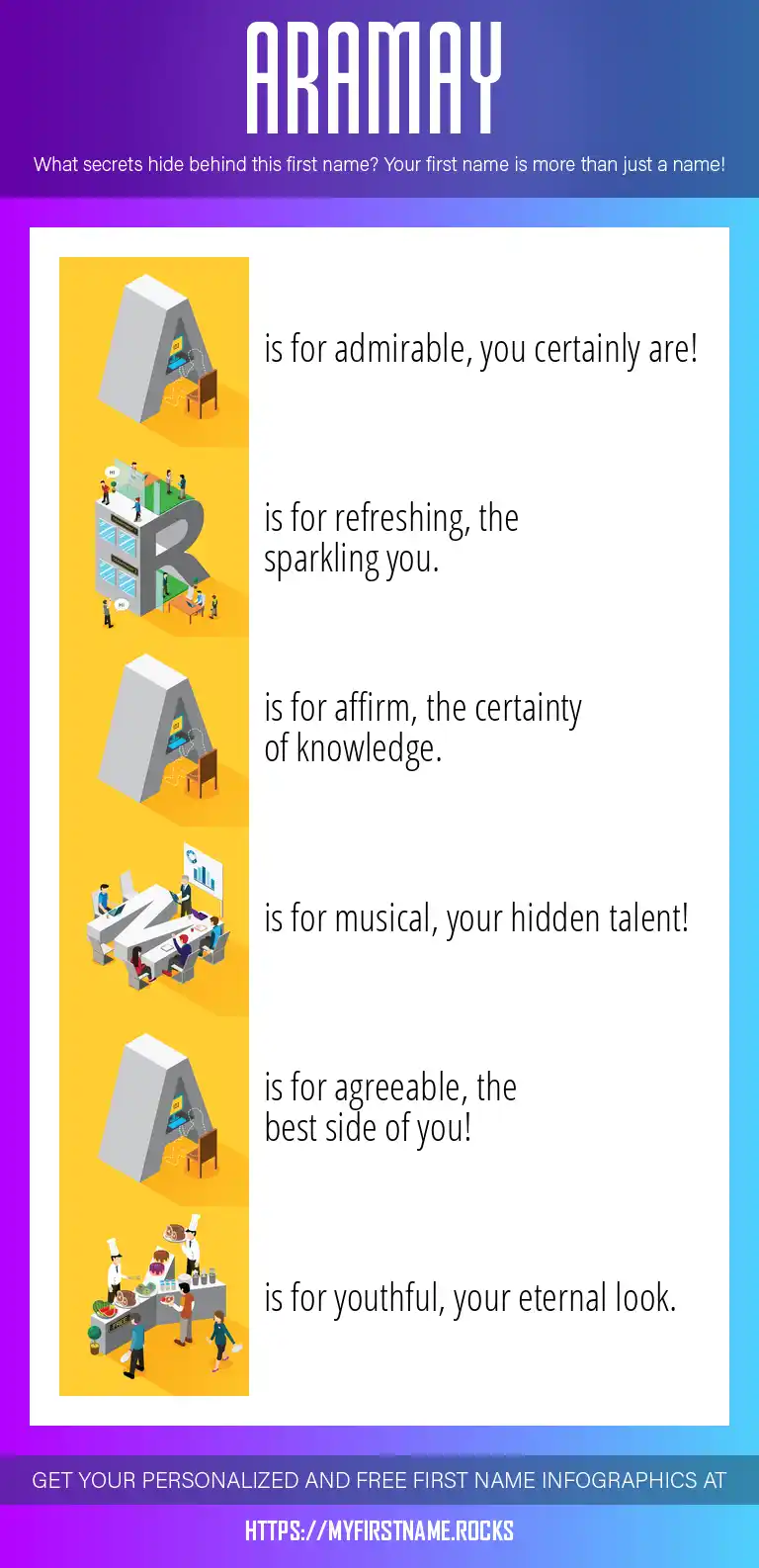 ARAMAY

What secrets hide behind this first name? Your first name is more than just a name!

A is for admirable, you certainly are!

R is for refreshing, the sparkling you.

A is for affirm, the certainty of knowledge.

M is for musical, your hidden talent!

A is for agreeable, the best side of you!

Y is for youthful, your eternal look.

GET YOUR PERSONALIZED AND FREE FIRST NAME INFOGRAPHICS AT

HTTPS://MYFIRSTNAME.ROCKS