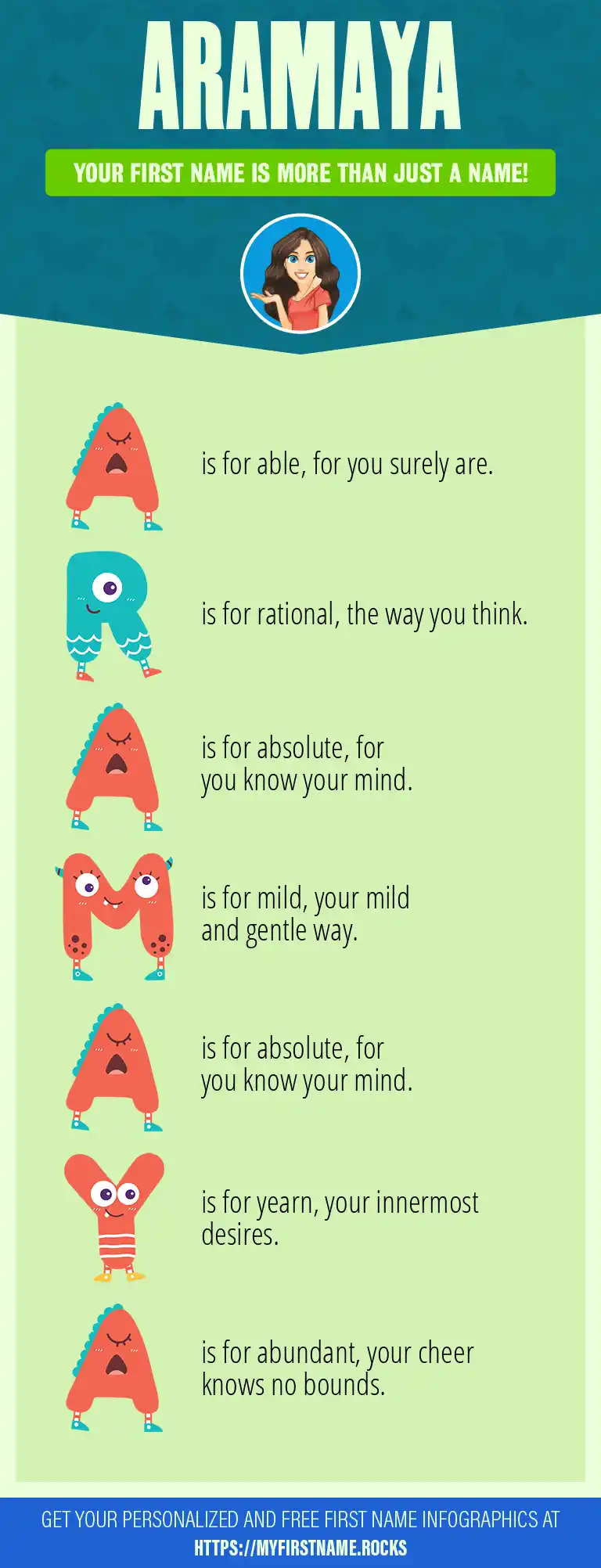 ARAMAYA

YOUR FIRST NAME IS MORE THAN JUST A NAME!

A is for able, for you surely are.

R is for rational, the way you think.

A is for absolute, for you know your mind.

M is for mild, your mild and gentle way.

A is for absolute, for you know your mind.

Y is for yearn, your innermost desires.

A is for abundant, your cheer knows no bounds.

GET YOUR PERSONALIZED AND FREE FIRST NAME INFOGRAPHICS AT HTTPS://MYFIRSTNAME.ROCKS