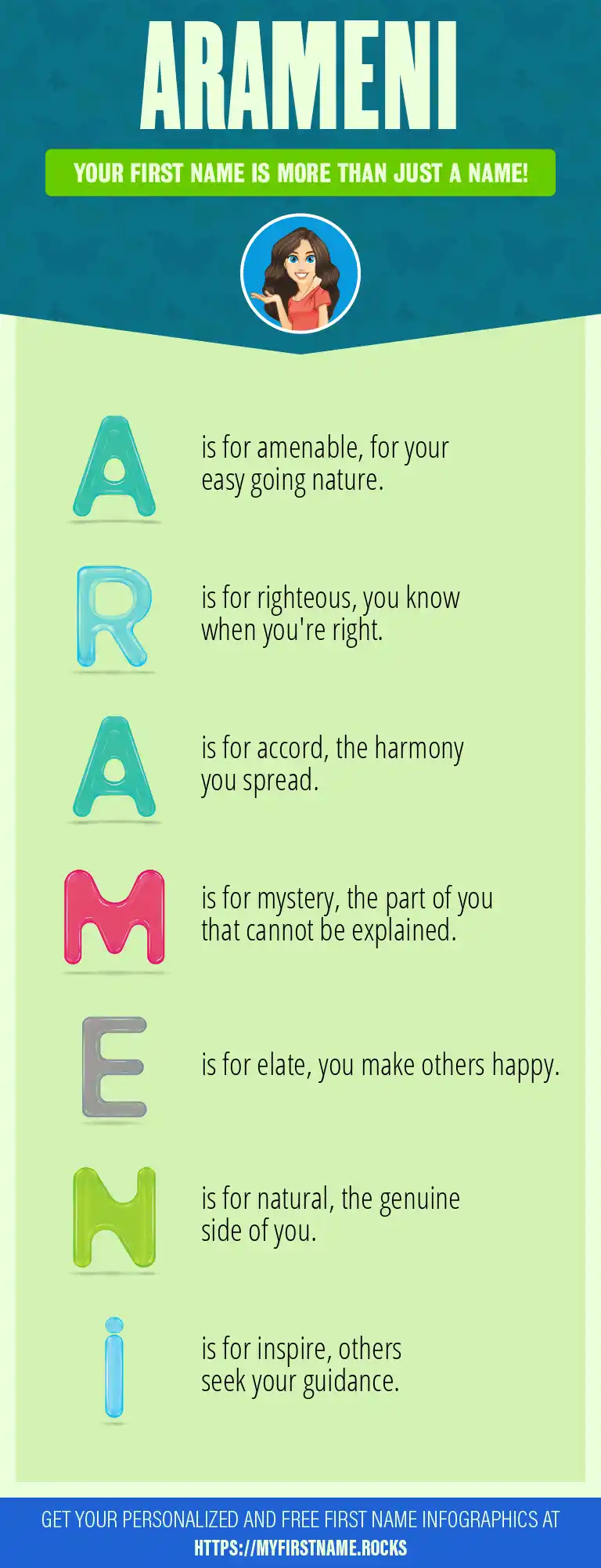 ARAMENI

YOUR FIRST NAME IS MORE THAN JUST A NAME!

A is for amenable, for your easy going nature.

R is for righteous, you know when you're right.

A is for accord, the harmony you spread.

M is for mystery, the part of you that cannot be explained.

E is for elate, you make others happy.

N is for natural, the genuine side of you.

i is for inspire, others seek your guidance.

GET YOUR PERSONALIZED AND FREE FIRST NAME INFOGRAPHICS AT HTTPS://MYFIRSTNAME.ROCKS