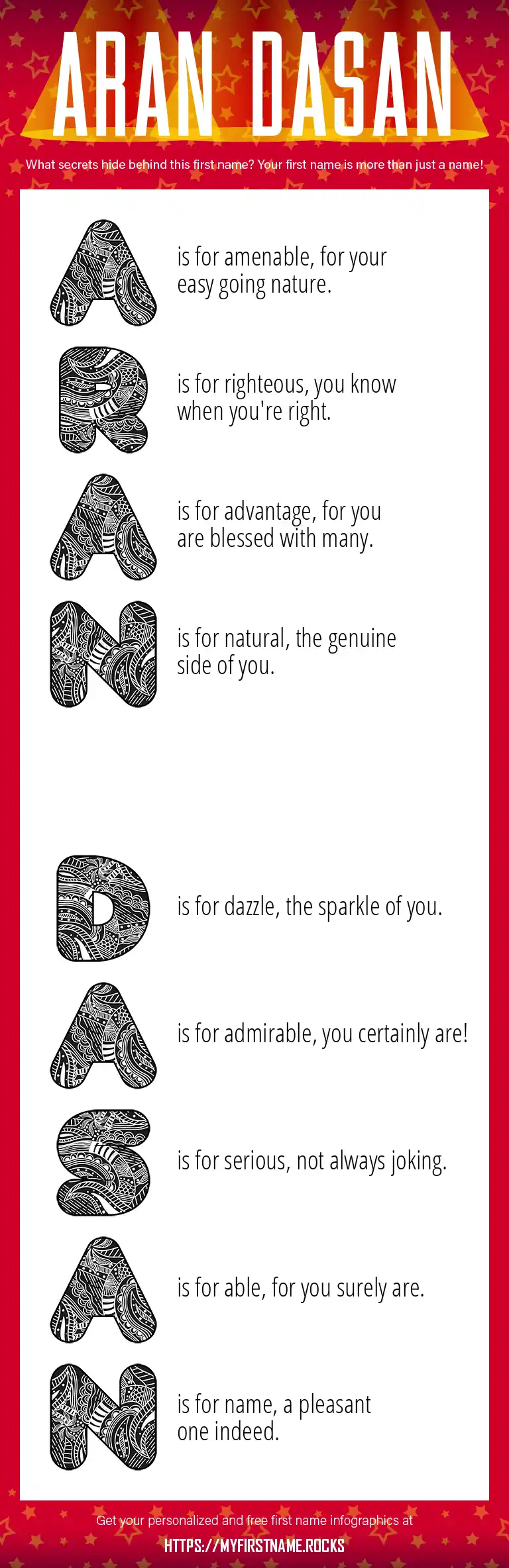 ARAN DASAN

What secrets hide behind this first name? Your first name is more than just a name!

A is for amenable, for your easy going nature.

R is for righteous, you know when you're right.

A is for advantage, for you are blessed with many.

N is for natural, the genuine side of you.

D is for dazzle, the sparkle of you.

A is for admirable, you certainly are!

S is for serious, not always joking.

A is for able, for you surely are.

N is for name, a pleasant one indeed.

Get your personalized and free first name infographics at

HTTPS://MYFIRSTNAME.ROCKS