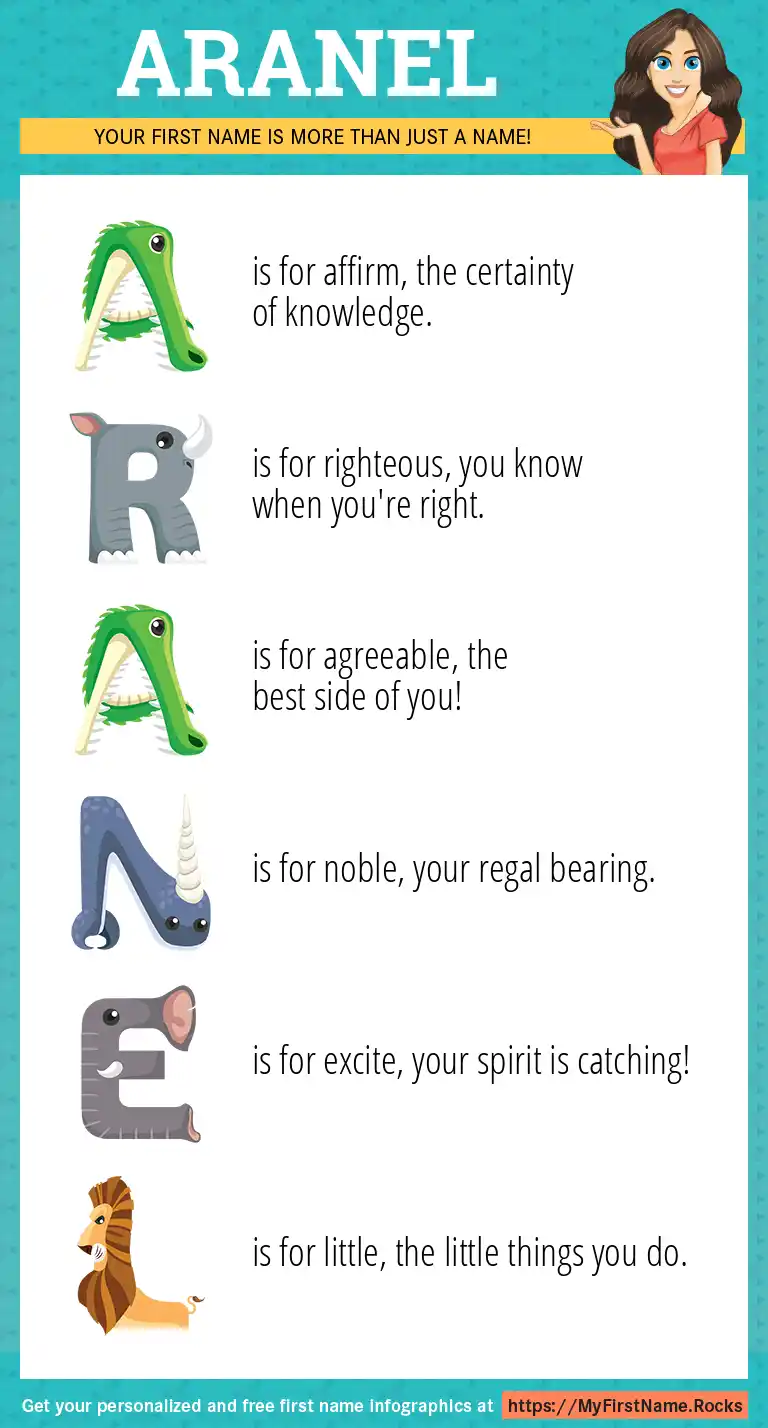 ARANEL

YOUR FIRST NAME IS MORE THAN JUST A NAME!

A is for affirm, the certainty of knowledge.

R is for righteous, you know when you're right.

A is for agreeable, the best side of you!

N is for noble, your regal bearing.

E is for excite, your spirit is catching!

L is for little, the little things you do.

Get your personalized and free first name infographics at https://MyFirstName.Rocks