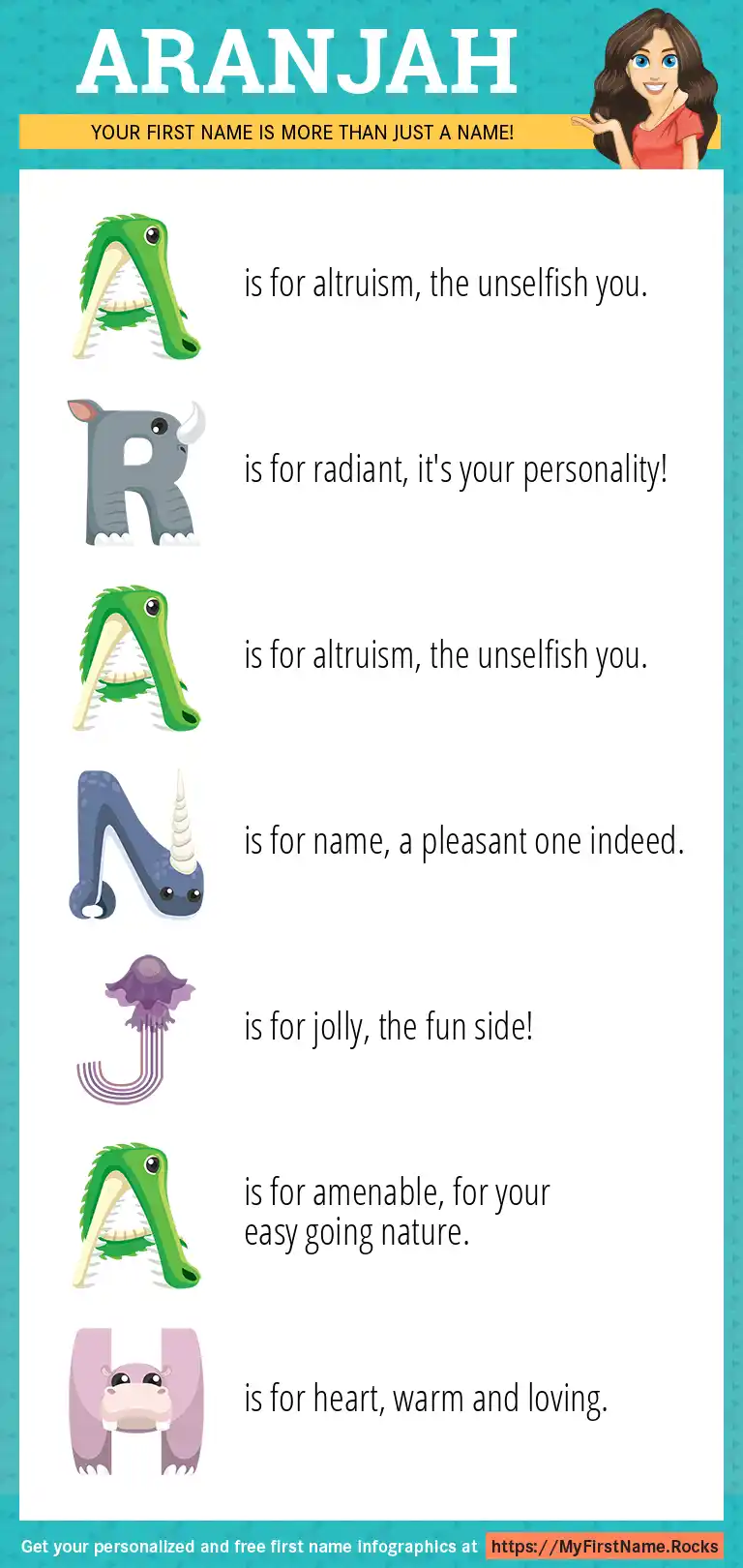 ARANJAH

YOUR FIRST NAME IS MORE THAN JUST A NAME!

A is for altruism, the unselfish you.

R is for radiant, it's your personality!

A is for altruism, the unselfish you.

N is for name, a pleasant one indeed.

J is for jolly, the fun side!

A is for amenable, for your easy going nature.

H is for heart, warm and loving.

Get your personalized and free first name infographics at https://MyFirstName.Rocks