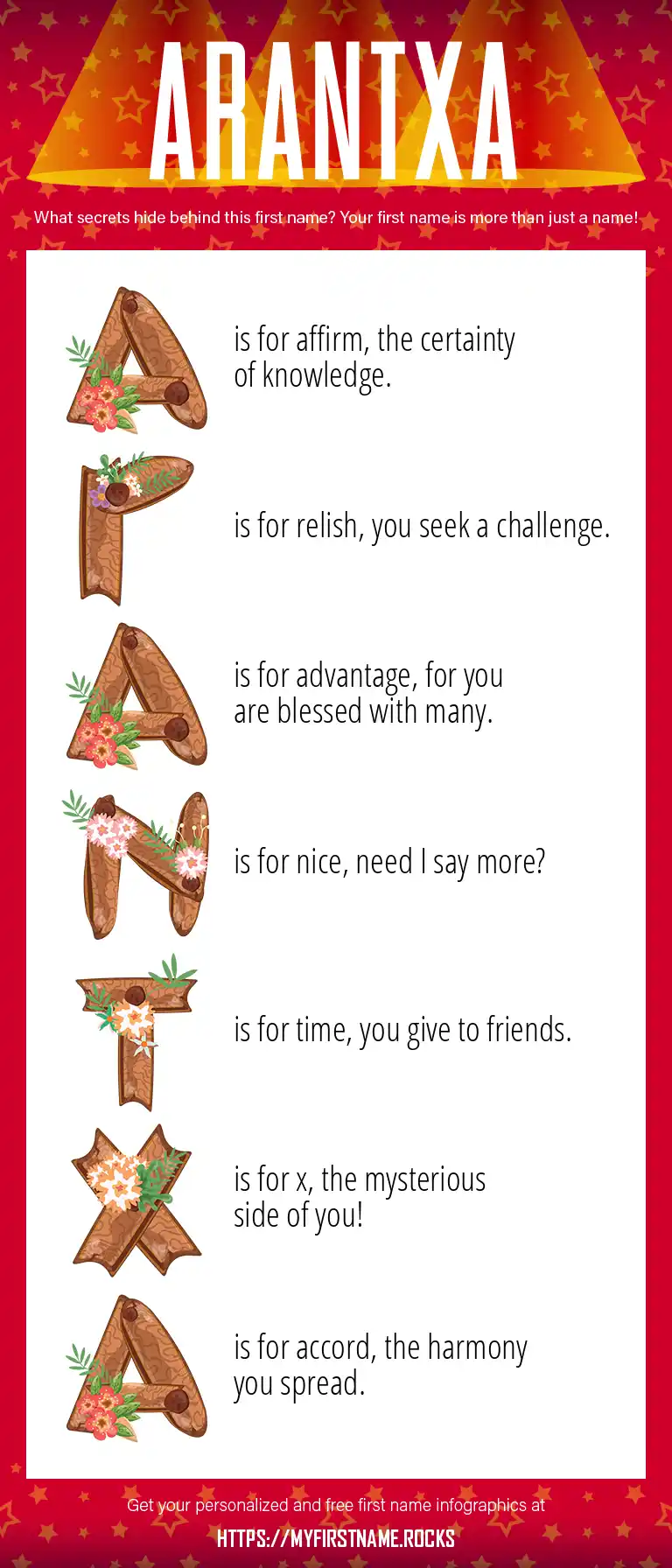 ARANTXA

What secrets hide behind this first name? Your first name is more than just a name!

A is for affirm, the certainty of knowledge.

R is for relish, you seek a challenge.

A is for advantage, for you are blessed with many.

N is for nice, need I say more?

T is for time, you give to friends.

X is for x, the mysterious side of you!

A is for accord, the harmony you spread.

Get your personalized and free first name infographics at

HTTPS://MYFIRSTNAME.ROCKS