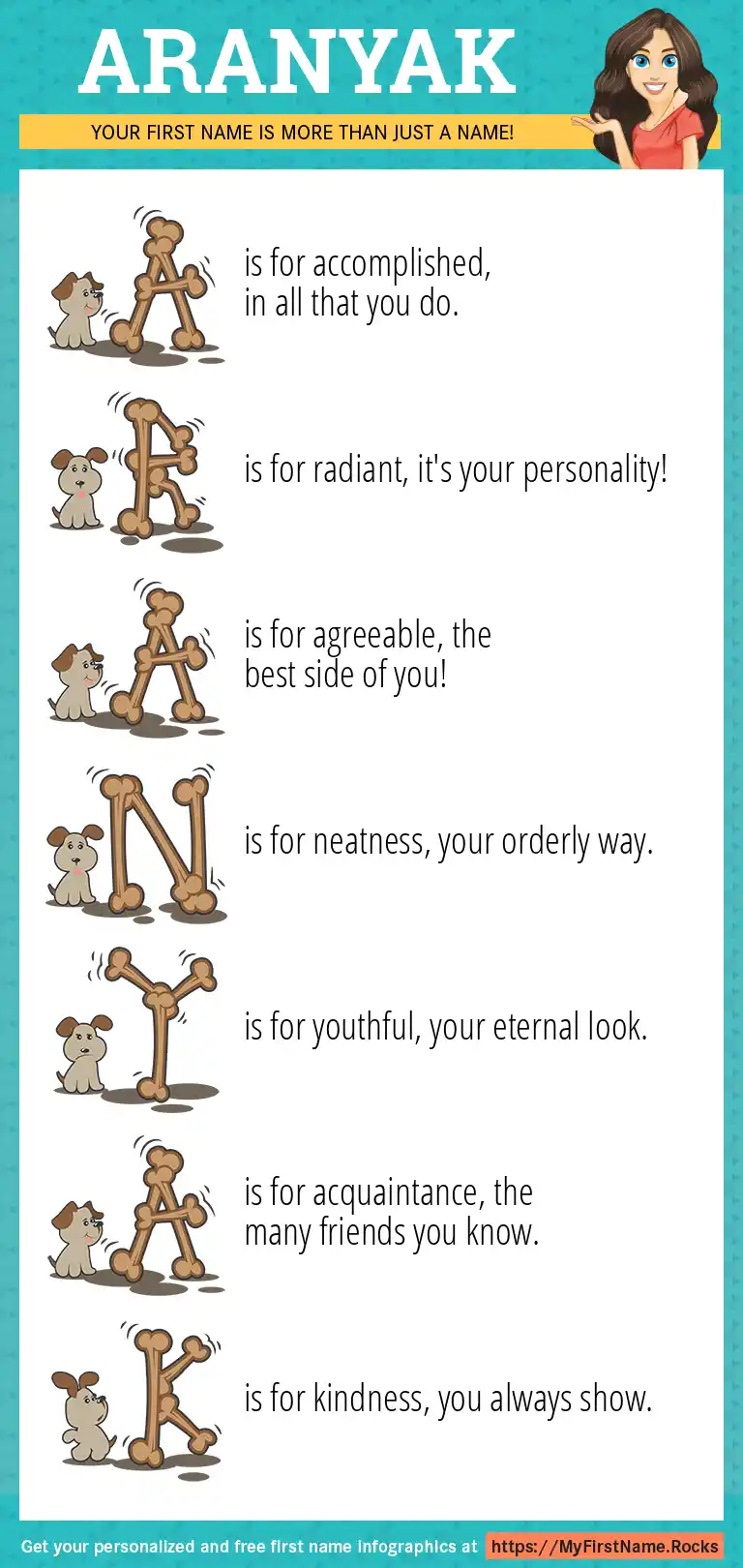 ARANYAK

YOUR FIRST NAME IS MORE THAN JUST A NAME!

A is for accomplished, in all that you do.

R is for radiant, it's your personality!

A is for agreeable, the best side of you!

N is for neatness, your orderly way.

Y is for youthful, your eternal look.

A is for acquaintance, the many friends you know.

K is for kindness, you always show.

Get your personalized and free first name infographics at https://MyFirstName.Rocks