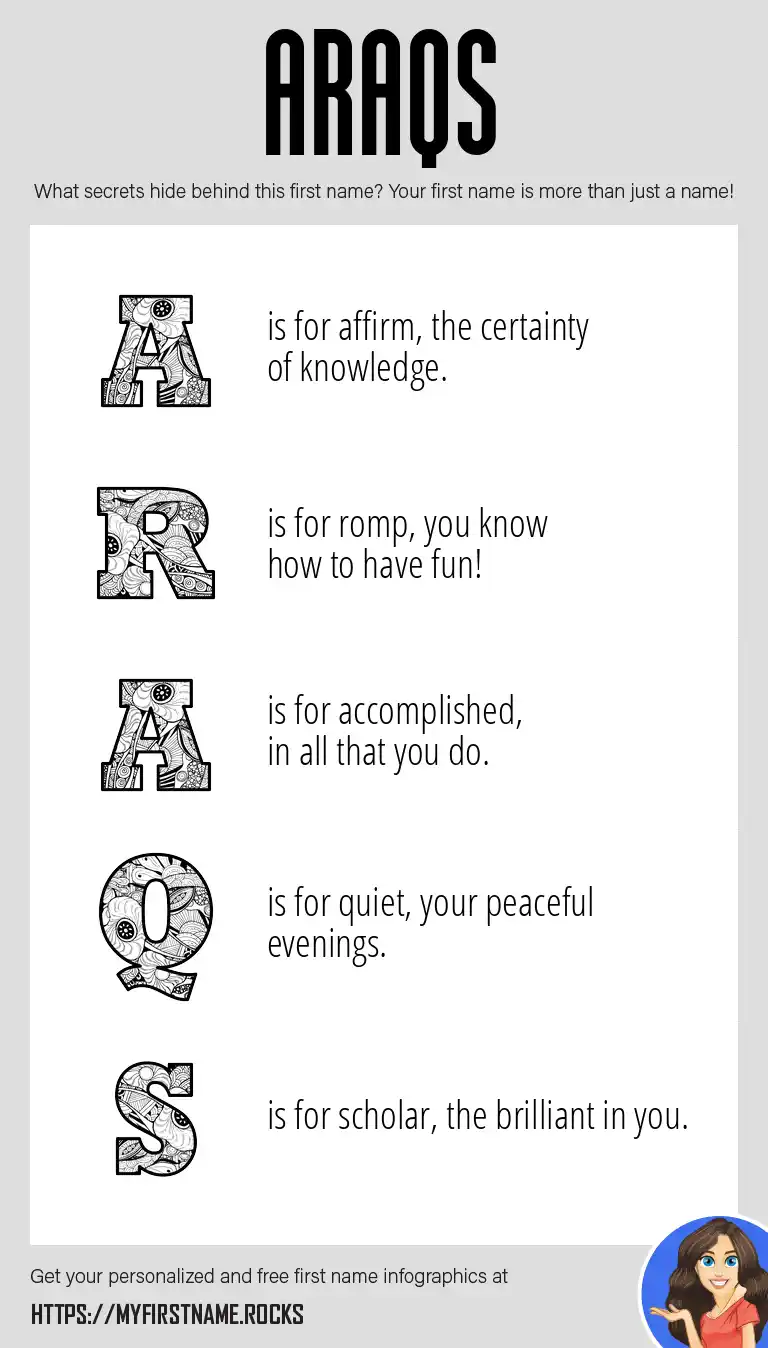 ARAQS

What secrets hide behind this first name? Your first name is more than just a name!

A is for affirm, the certainty of knowledge.

R is for romp, you know how to have fun!

A is for accomplished, in all that you do.

Q is for quiet, your peaceful evenings.

S is for scholar, the brilliant in you.

Get your personalized and free first name infographics at

HTTPS://MYFIRSTNAME.ROCKS