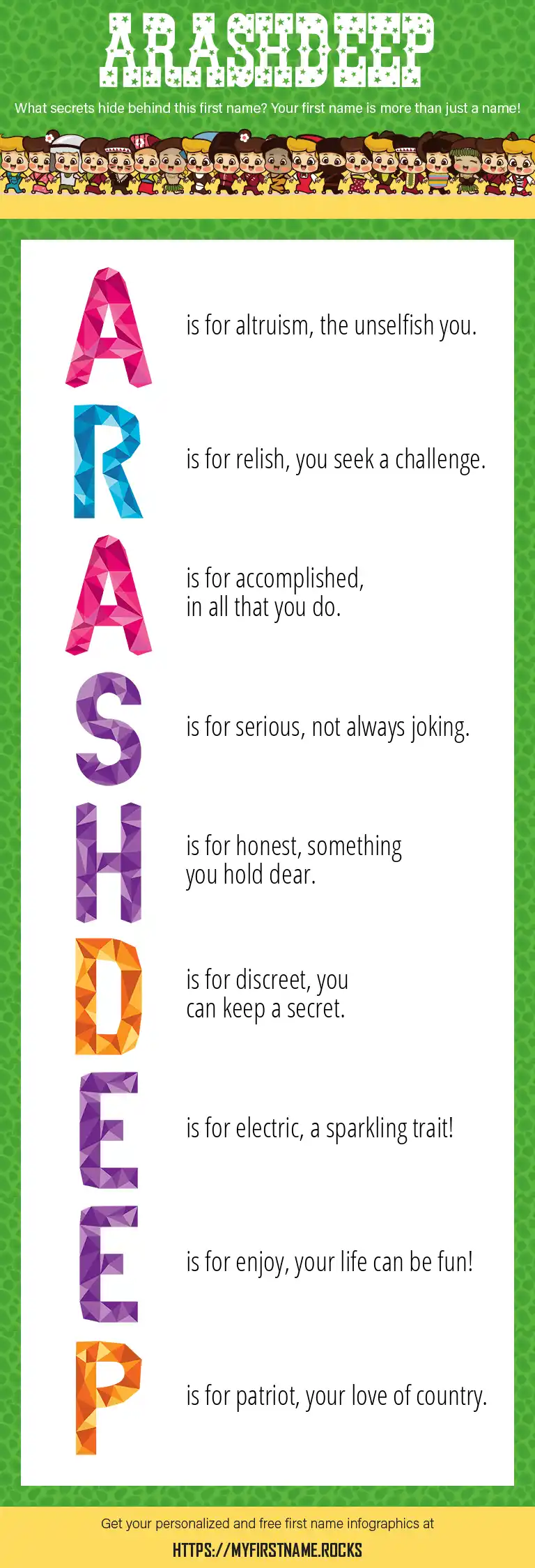 ARASHDEEP

What secrets hide behind this first name? Your first name is more than just a name!

A is for altruism, the unselfish you.

R is for relish, you seek a challenge.

A is for accomplished, in all that you do.

S is for serious, not always joking.

H is for honest, something you hold dear.

D is for discreet, you can keep a secret.

E is for electric, a sparkling trait!

E is for enjoy, your life can be fun!

P is for patriot, your love of country.

Get your personalized and free first name infographics at

HTTPS://MYFIRSTNAME.ROCKS