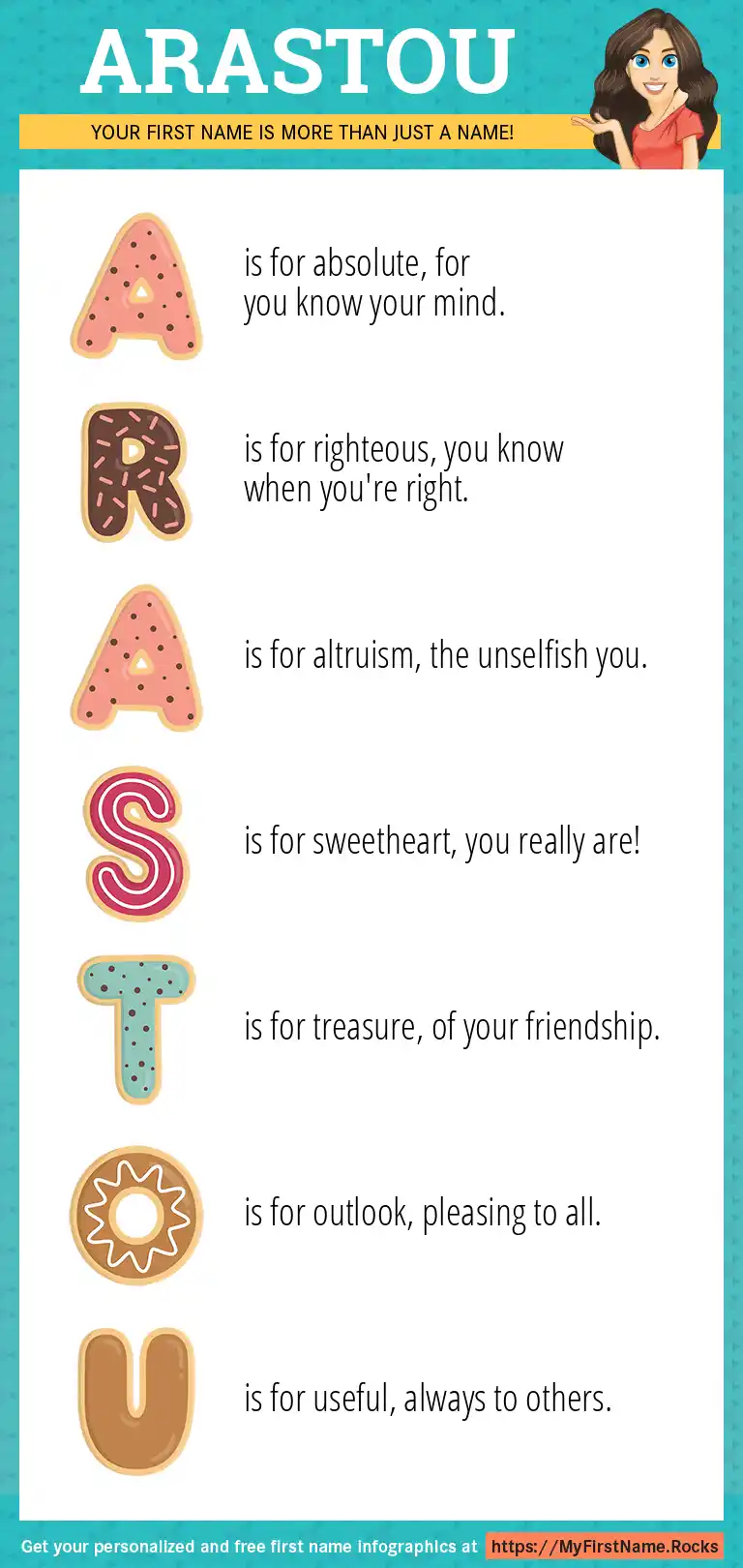 ARASTOU

YOUR FIRST NAME IS MORE THAN JUST A NAME!

A is for absolute, for you know your mind.

R is for righteous, you know when you're right.

A is for altruism, the unselfish you.

S is for sweetheart, you really are!

T is for treasure, of your friendship.

O is for outlook, pleasing to all.

U is for useful, always to others.

Get your personalized and free first name infographics at https://MyFirstName.Rocks