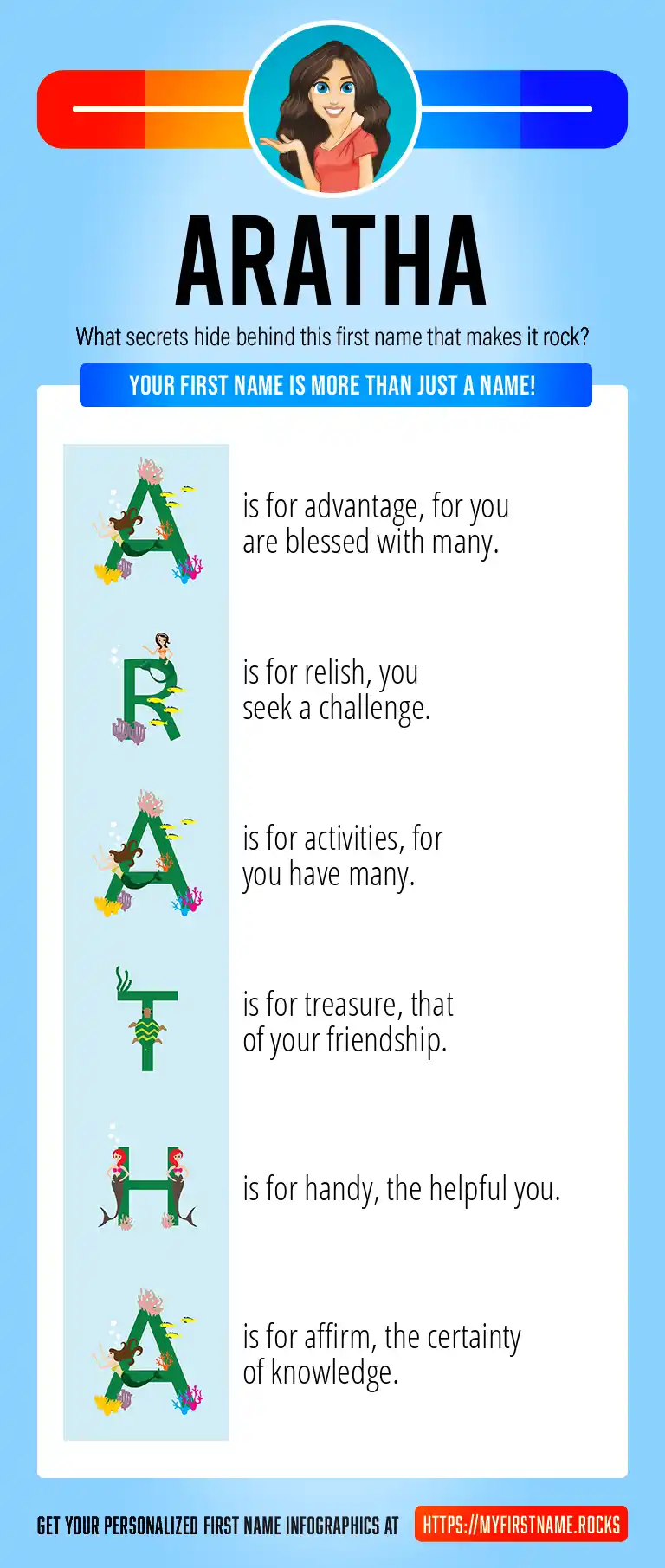 ARATHA

What secrets hide behind this first name that makes it rock?

YOUR FIRST NAME IS MORE THAN JUST A NAME!

A is for advantage, for you are blessed with many.

R is for relish, you seek a challenge.

A is for activities, for you have many.

T is for treasure, that of your friendship.

H is for handy, the helpful you.

A is for affirm, the certainty of knowledge.

GET YOUR PERSONALIZED FIRST NAME INFOGRAPHICS AT HTTPS://MYFIRSTNAME.ROCKS