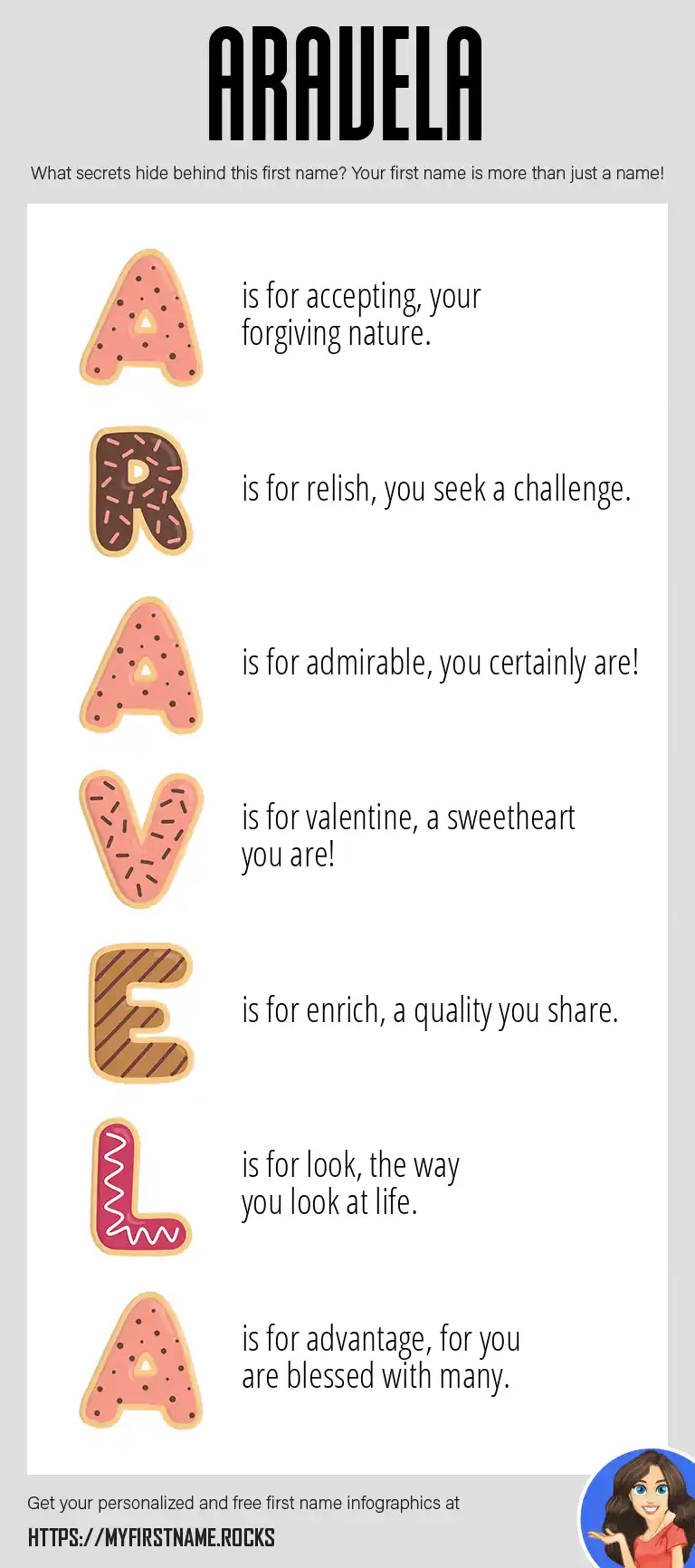 ARAVELA

What secrets hide behind this first name? Your first name is more than just a name!

A is for accepting, your forgiving nature.

R is for relish, you seek a challenge.

A is for admirable, you certainly are!

V is for valentine, a sweetheart you are!

E is for enrich, a quality you share.

L is for look, the way you look at life.

A is for advantage, for you are blessed with many.

Get your personalized and free first name infographics at

HTTPS://MYFIRSTNAME.ROCKS