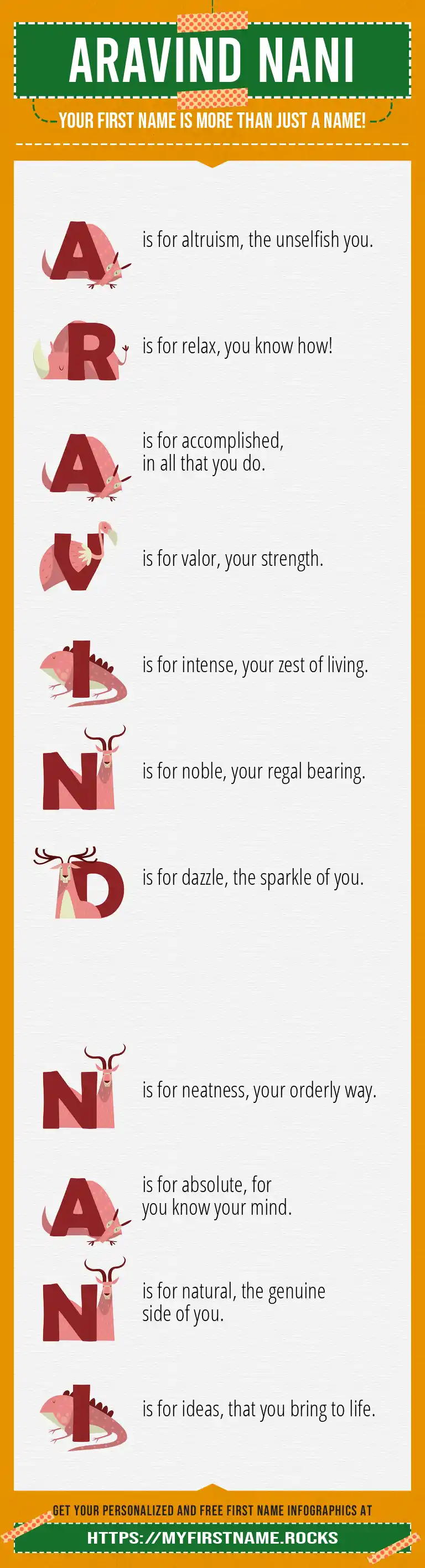 ARAVIND NANI

YOUR FIRST NAME IS MORE THAN JUST A NAME!

A is for altruism, the unselfish you.

R is for relax, you know how!

A is for accomplished, in all that you do.

V is for valor, your strength.

I is for intense, your zest of living.

N is for noble, your regal bearing.

D is for dazzle, the sparkle of you.

N is for neatness, your orderly way.

A is for absolute, for you know your mind.

N is for natural, the genuine side of you.

I is for ideas, that you bring to life.

GET YOUR PERSONALIZED AND FREE FIRST NAME INFOGRAPHICS AT

HTTPS://MYFIRSTNAME.ROCKS