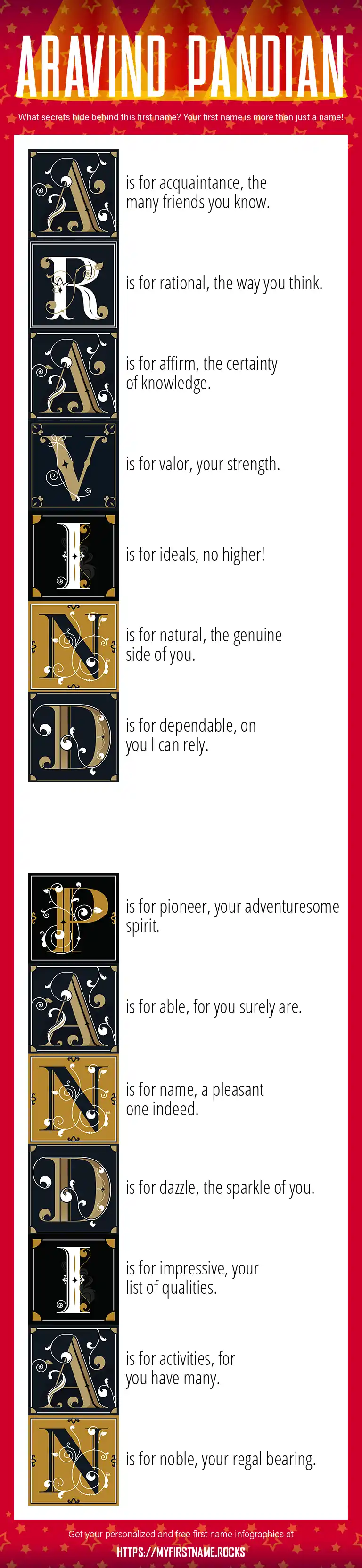 ARAVIND PANDIAN

What secrets hide behind this first name? Your first name is more than just a name!

A is for acquaintance, the many friends you know.

R is for rational, the way you think.

A is for affirm, the certainty of knowledge.

V is for valor, your strength.

I is for ideals, no higher!

N is for natural, the genuine side of you.

D is for dependable, on you I can rely.

P is for pioneer, your adventuresome spirit.

A is for able, for you surely are.

N is for name, a pleasant one indeed.

D is for dazzle, the sparkle of you.

I is for impressive, your list of qualities.

A is for activities, for you have many.

N is for noble, your regal bearing.

Get your personalized and free first name infographics at

HTTPS://MYFIRSTNAME.ROCKS