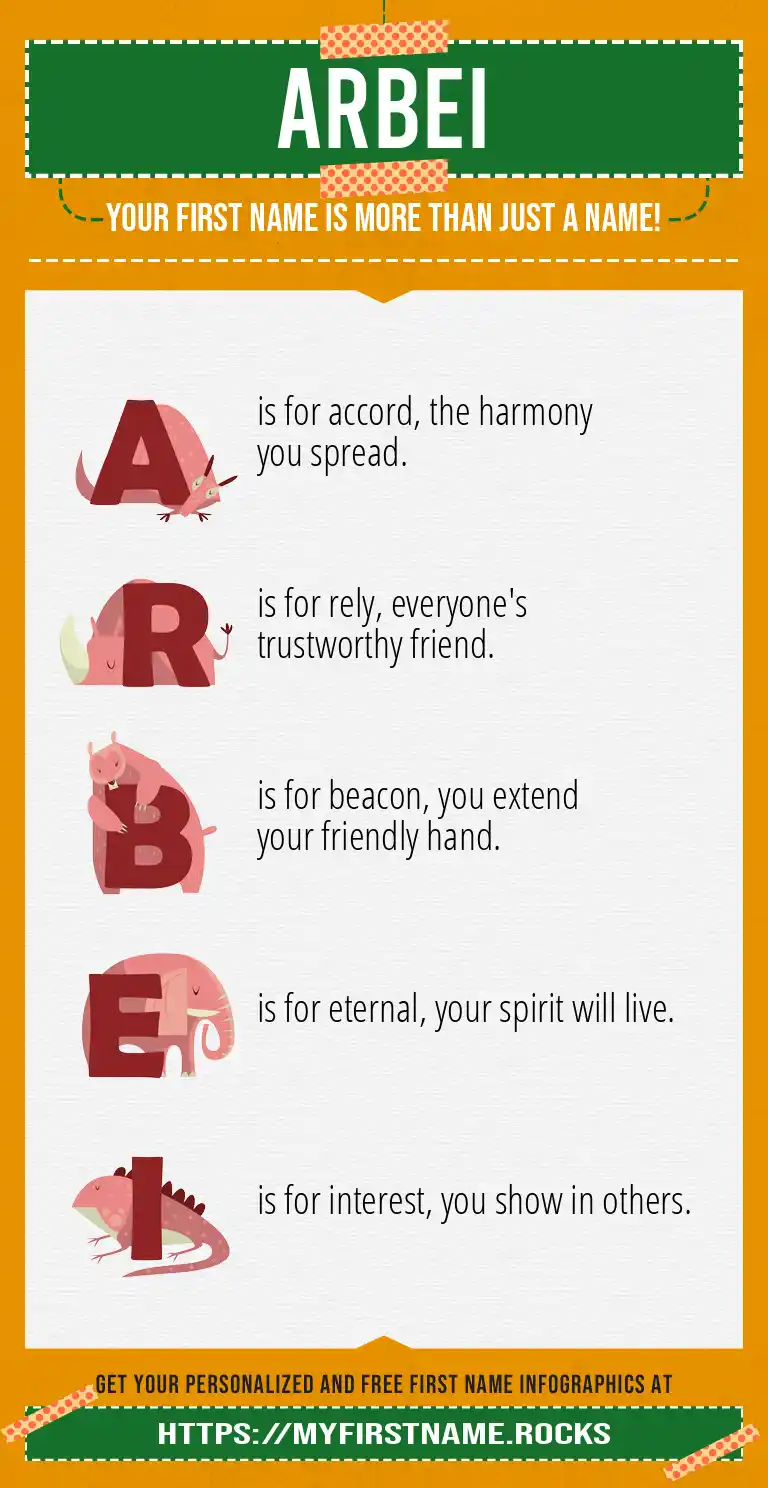 ARBEI

YOUR FIRST NAME IS MORE THAN JUST A NAME!

A is for accord, the harmony you spread.

R is for rely, everyone's trustworthy friend.

B is for beacon, you extend your friendly hand.

E is for eternal, your spirit will live.

I is for interest, you show in others.

GET YOUR PERSONALIZED AND FREE FIRST NAME INFOGRAPHICS AT

HTTPS://MYFIRSTNAME.ROCKS