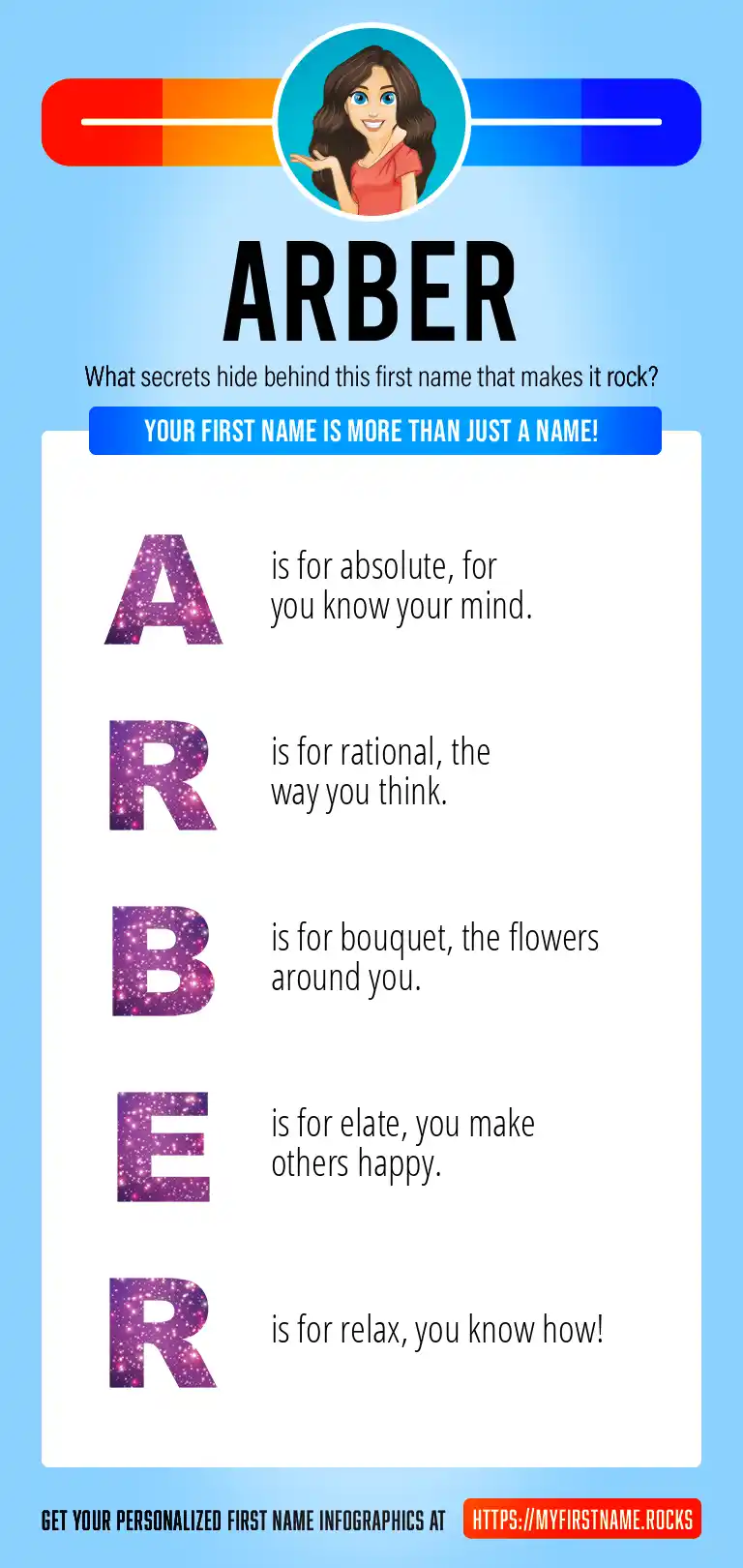 ARBER

What secrets hide behind this first name that makes it rock?

YOUR FIRST NAME IS MORE THAN JUST A NAME!

A is for absolute, for you know your mind.

R is for rational, the way you think.

B is for bouquet, the flowers around you.

E is for elate, you make others happy.

R is for relax, you know how!

GET YOUR PERSONALIZED FIRST NAME INFOGRAPHICS AT HTTPS://MYFIRSTNAME.ROCKS